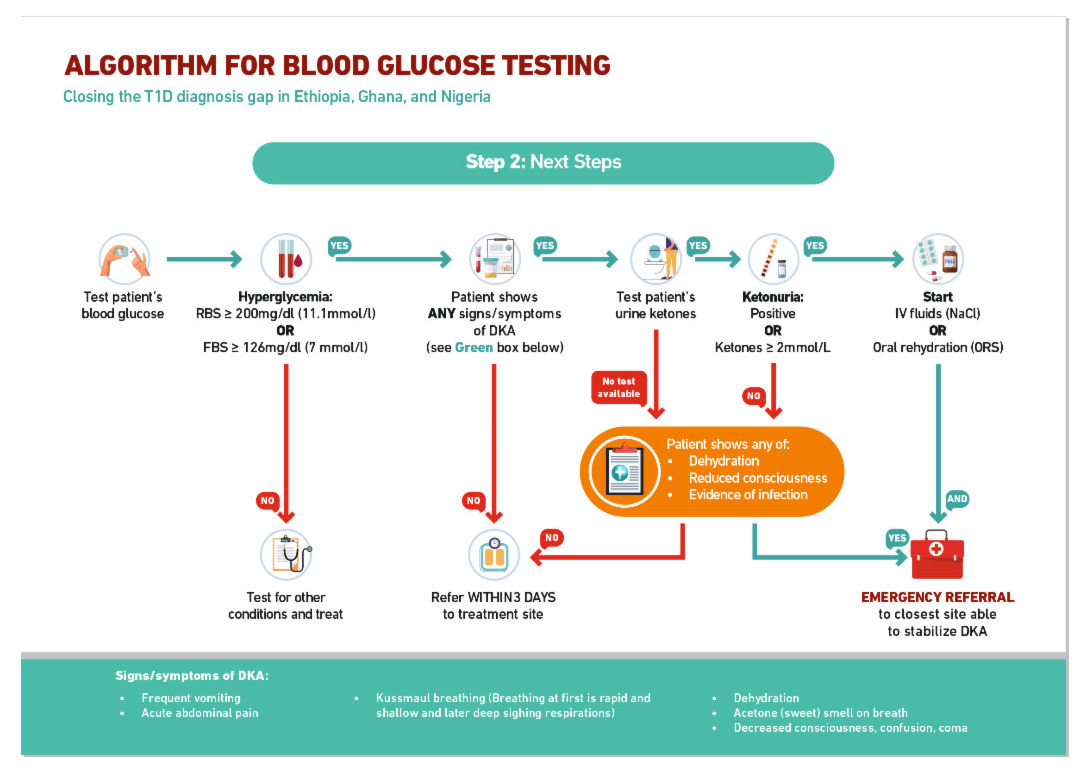 ALGORITHM FOR BLOOD GLUCOSE TESTING

Closing the T1D diagnosis gap in Ethiopia, Ghana, and Nigeria

Step 2: Next Steps

Test patient's blood glucose

Hyperglycemia:
RBS ≥ 200mg/dl (11.1mmol/l)
OR
FBS ≥ 126mg/dl (7 mmol/l)

YES

Patient shows ANY signs/symptoms of DKA (see Green box below)

YES

Test patient's urine ketones

YES

Ketonuria:
Positive
OR
Ketones ≥ 2mmol/L

YES

Start
IV fluids (NaCl)
OR
Oral rehydration (ORS)

No test available

NO

Patient shows any of:
• Dehydration
• Reduced consciousness
• Evidence of infection

NO

NO

NO

AND

YES

Test for other conditions and treat

Refer WITHIN 3 DAYS to treatment site

EMERGENCY REFERRAL
to closest site able to stabilize DKA

Signs/symptoms of DKA:
• Frequent vomiting
• Acute abdominal pain

• Kussmaul breathing (Breathing at first is rapid and shallow and later deep sighing respirations)

• Dehydration
• Acetone (sweet) smell on breath
• Decreased consciousness, confusion, coma