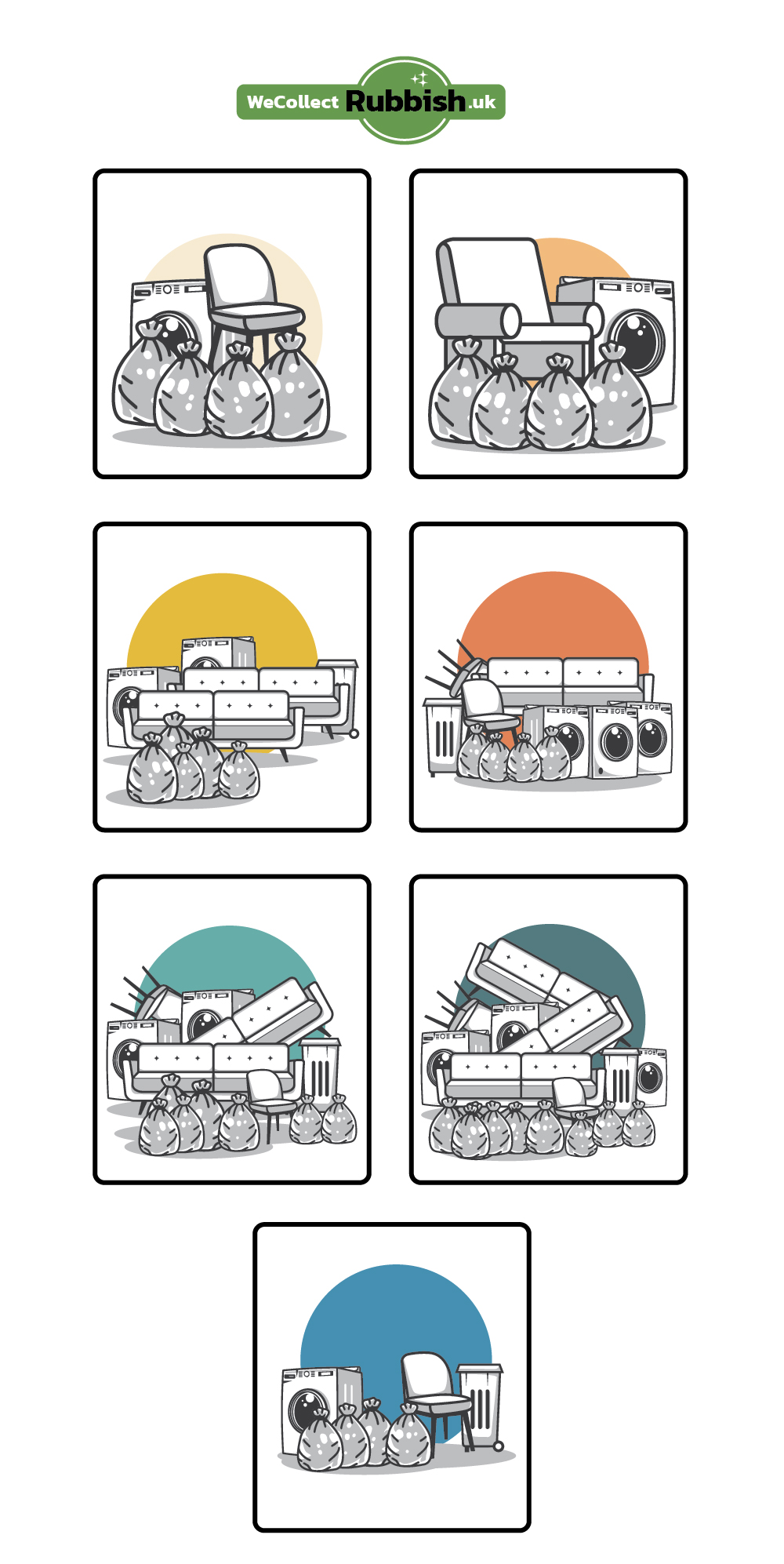 WeCollect Rubbish.uk