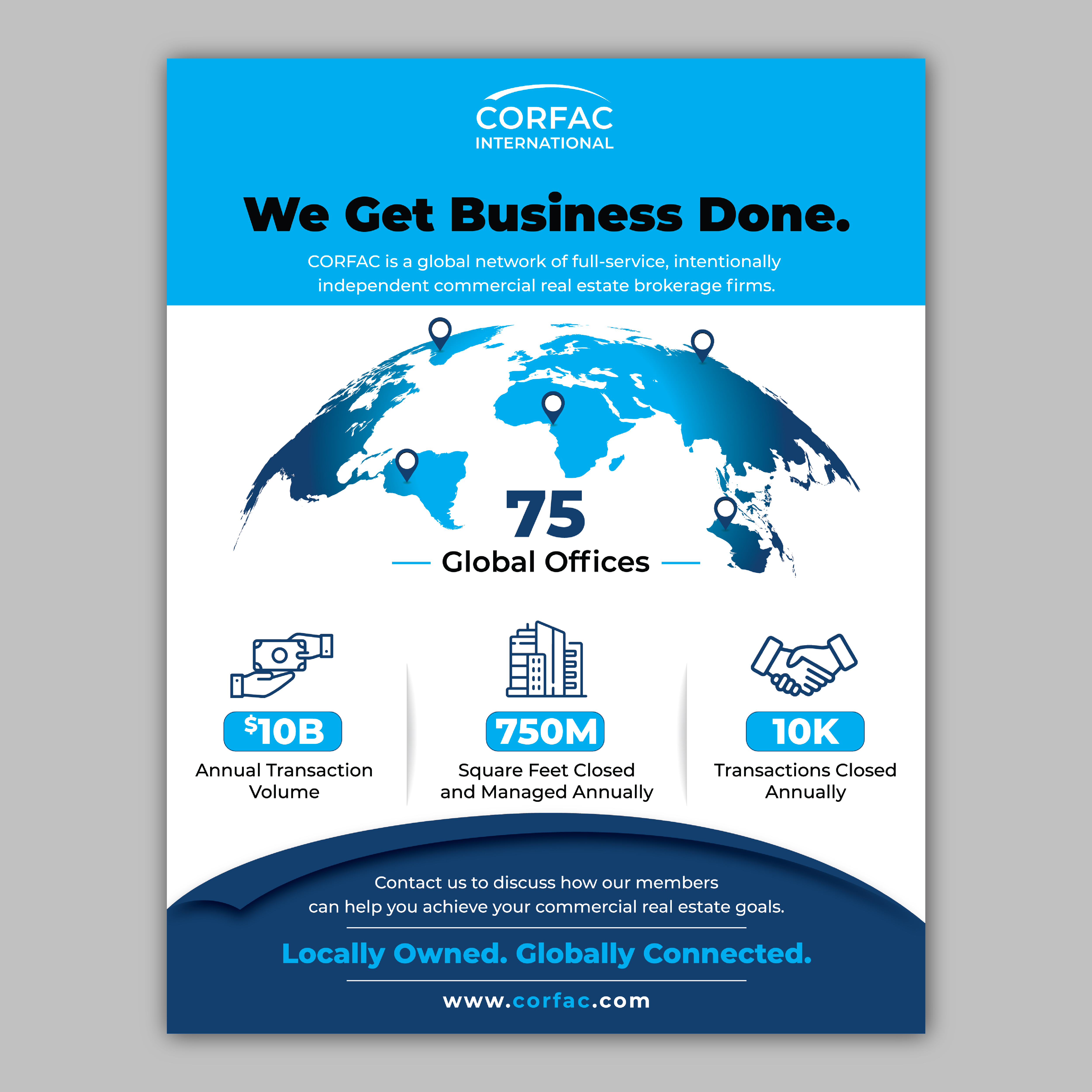 CORFAC
INTERNATIONAL

We Get Business Done.

CORFAC is a global network of full-service, intentionally independent commercial real estate brokerage firms.

75
Global Offices

$10B
Annual Transaction Volume

750M
Square Feet Closed and Managed Annually

10K
Transactions Closed Annually

Contact us to discuss how our members can help you achieve your commercial real estate goals.

Locally Owned. Globally Connected.

www.corfac.com