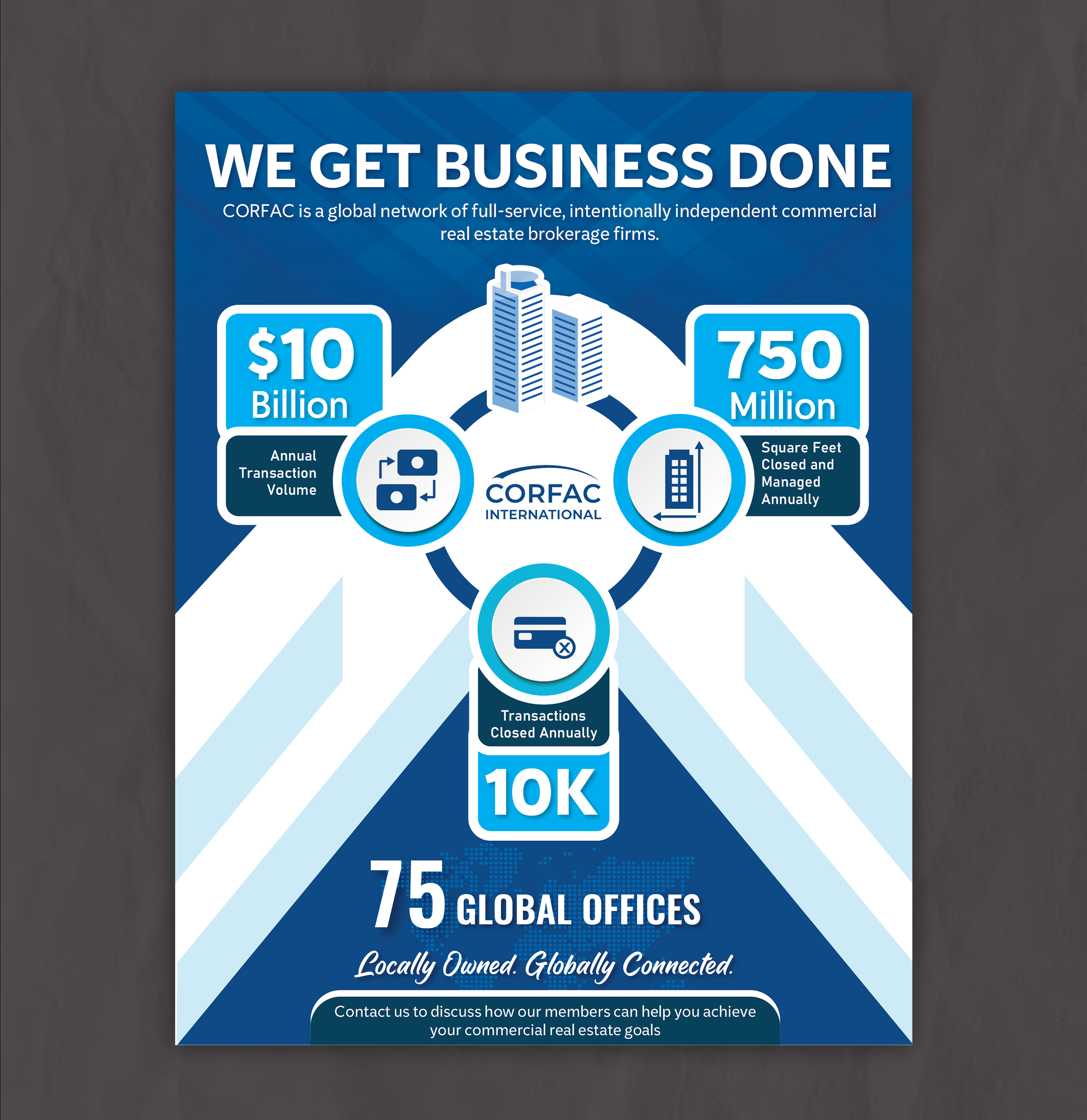 WE GET BUSINESS DONE

CORFAC is a global network of full-service, intentionally independent commercial real estate brokerage firms.

$10 Billion

Annual Transaction Volume

CORFAC INTERNATIONAL

750 Million

Square Feet Closed and Managed Annually

Transactions Closed Annually

10K

75 GLOBAL OFFICES

Locally Owned. Globally Connected.

Contact us to discuss how our members can help you achieve your commercial real estate goals