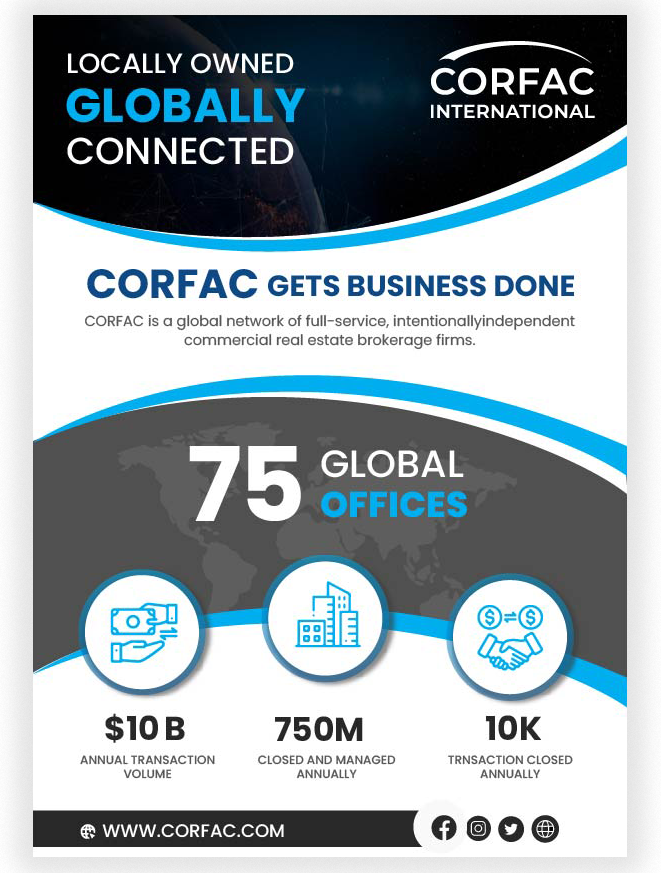 LOCALLY OWNED
GLOBALLY
CONNECTED

CORFAC
INTERNATIONAL

CORFAC GETS BUSINESS DONE

CORFAC is a global network of full-service, intentionallyindependent commercial real estate brokerage firms.

75 GLOBAL OFFICES

$10 B
ANNUAL TRANSACTION VOLUME

750M
CLOSED AND MANAGED ANNUALLY

10K
TRNSACTION CLOSED ANNUALLY

WWW.CORFAC.COM