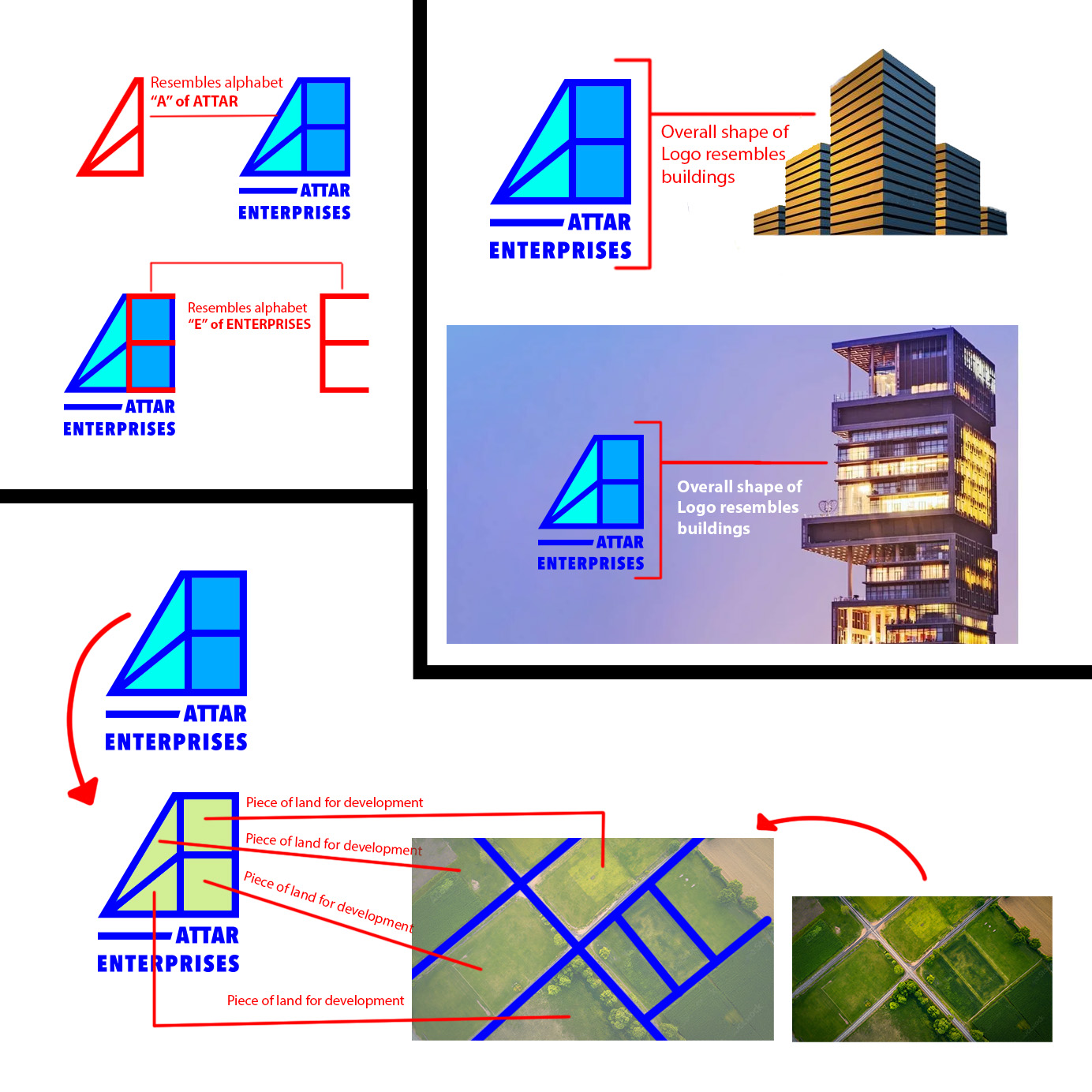 Resembles alphabet
"A" of ATTAR

ATTAR
ENTERPRISES

Resembles alphabet
"E" of ENTERPRISES

ATTAR
ENTERPRISES

ATTAR
ENTERPRISES

Overall shape of Logo resembles buildings

ATTAR
ENTERPRISES

Overall shape of Logo resembles buildings

ATTAR
ENTERPRISES

Piece of land for development

Piece of land for development

Piece of land for development

ATTAR
ENTERPRISES

Piece of land for development