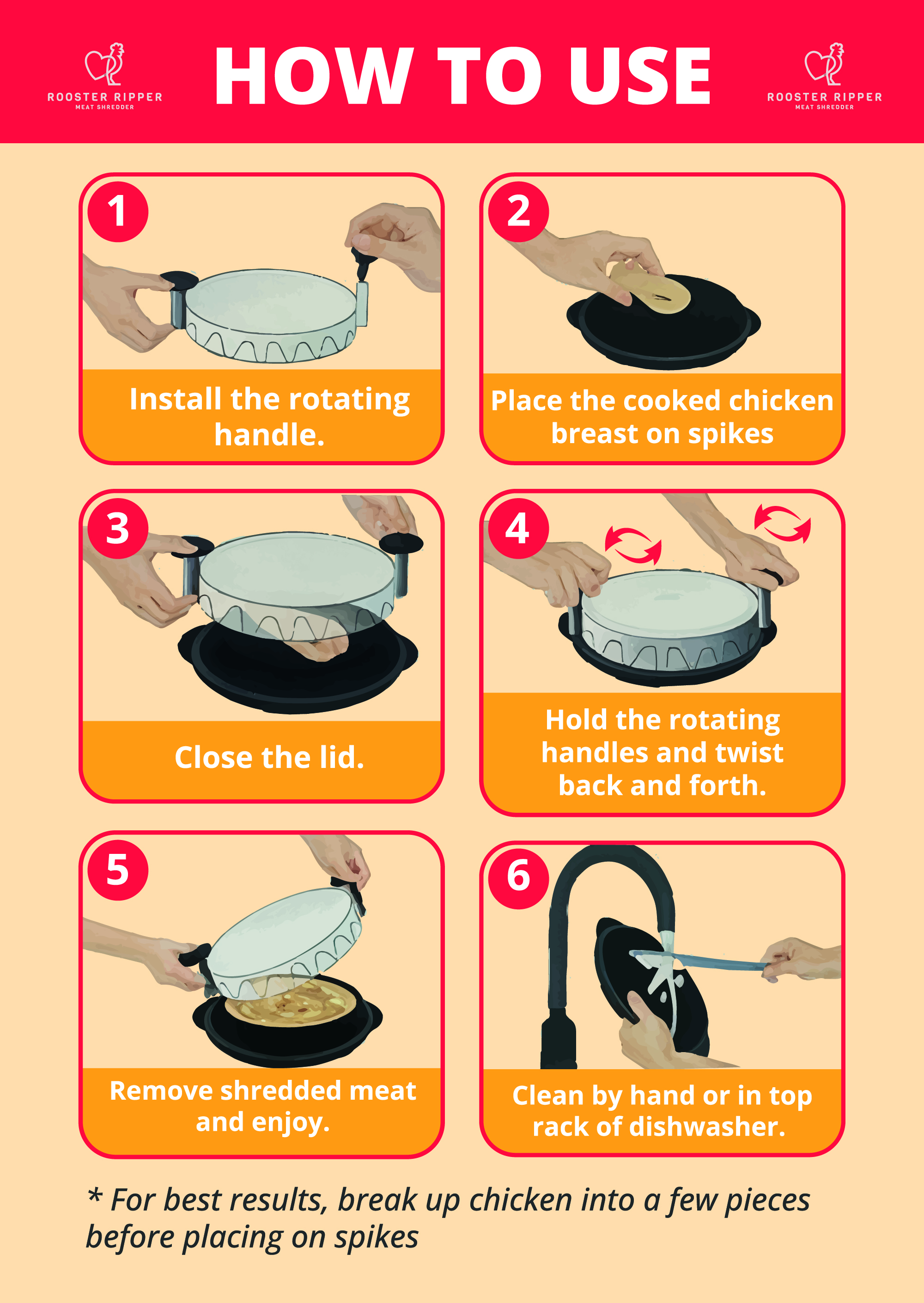 ROOSTER RIPPER
MEAT SHREDDER

HOW TO USE

ROOSTER RIPPER
MEAT SHREDDER

1
Install the rotating handle.

2
Place the cooked chicken breast on spikes

3
Close the lid.

4
Hold the rotating handles and twist back and forth.

5
Remove shredded meat and enjoy.

6
Clean by hand or in top rack of dishwasher.

* For best results, break up chicken into a few pieces before placing on spikes