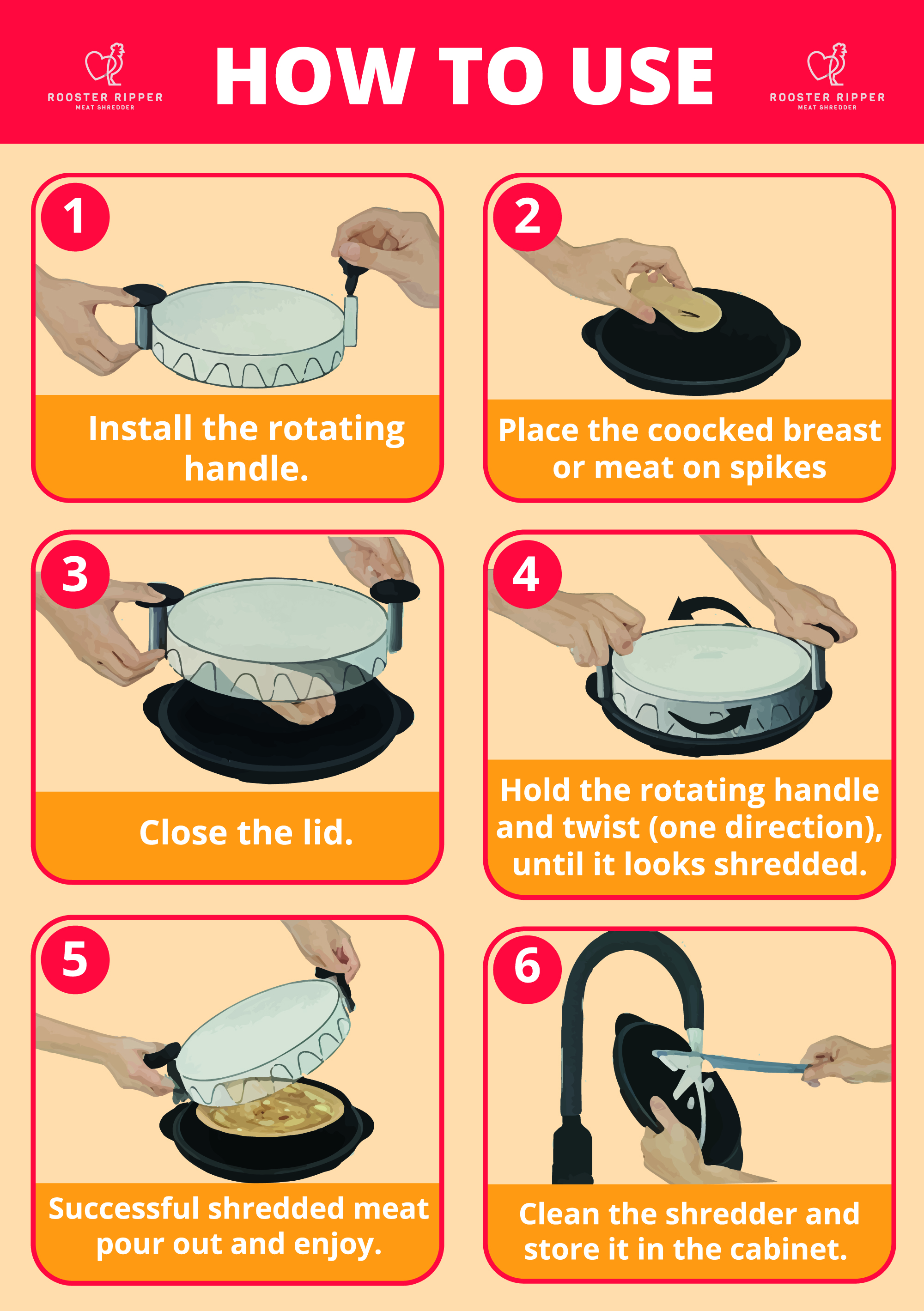 ROOSTER RIPPER
MEAT SHREDDER

HOW TO USE

ROOSTER RIPPER
MEAT SHREDDER

1
Install the rotating handle.

2
Place the coocked breast or meat on spikes

3
Close the lid.

4
Hold the rotating handle and twist (one direction), until it looks shredded.

5
Successful shredded meat pour out and enjoy.

6
Clean the shredder and store it in the cabinet.