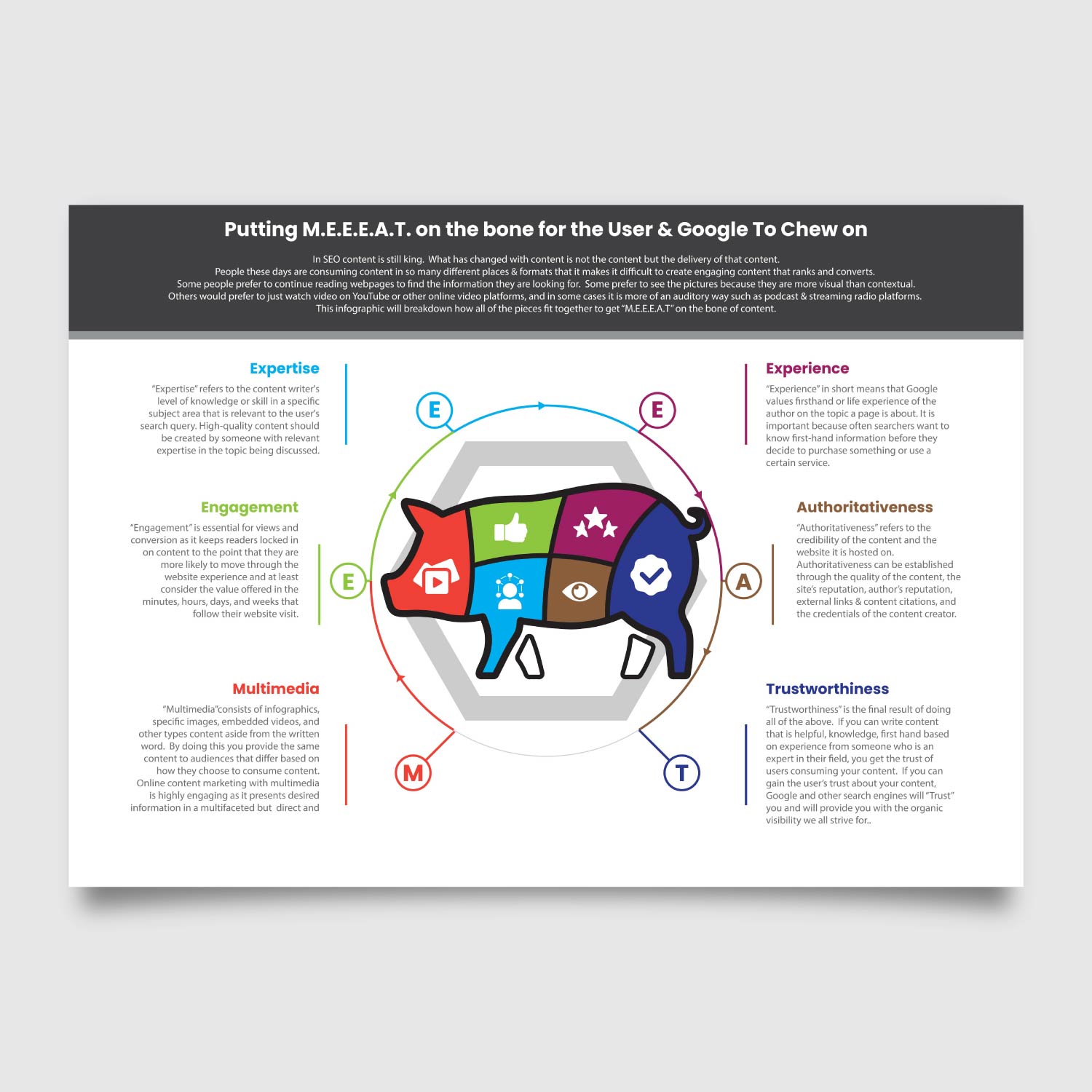 Putting M.E.E.E.A.T. on the bone for the User & Google To Chew on

In SEO content is still king. What has changed with content is not the content but the delivery of that content. People these days are consuming content in so many different places & formats that it makes it difficult to create engaging content that ranks and converts. Some people prefer to continue reading webpages to find the information they are looking for. Some prefer to see the pictures because they are more visual than contextual. Others would prefer to just watch video on YouTube or other online video platforms, and in some cases it is more of an auditory way such as podcast & streaming radio platforms. This infographic will breakdown how all of the pieces fit together to get "M.E.E.E.A.T" on the bone of content.

Expertise

"Expertise" refers to the content writer's level of knowledge or skill in a specific subject area that is relevant to the user's search query. High-quality content should be created by someone with relevant expertise in the topic being discussed.

Engagement

"Engagement" is essential for views and conversion as it keeps readers locked in on content to the point that they are more likely to move through the website experience and at least consider the value offered in the minutes, hours, days, and weeks that follow their website visit.

Multimedia

"Multimedia"consists of infographics, specific images, embedded videos, and other types content aside from the written word. By doing this you provide the same content to audiences that differ based on how they choose to consume content. Online content marketing with multimedia is highly engaging as it presents desired information in a multifaceted but direct and

E

E

E

A

M

T

Experience

"Experience" in short means that Google values firsthand or life experience of the author on the topic a page is about. It is important because often searchers want to know first-hand information before they decide to purchase something or use a certain service.

Authoritativeness

"Authoritativeness" refers to the credibility of the content and the website it is hosted on. Authoritativeness can be established through the quality of the content, the site's reputation, author's reputation, external links & content citations, and the credentials of the content creator.

Trustworthiness

"Trustworthiness" is the final result of doing all of the above. If you can write content that is helpful, knowledge, first hand based on experience from someone who is an expert in their field, you get the trust of users consuming your content. If you can gain the user's trust about your content, Google and other search engines will "Trust" you and will provide you with the organic visibility we all strive for..