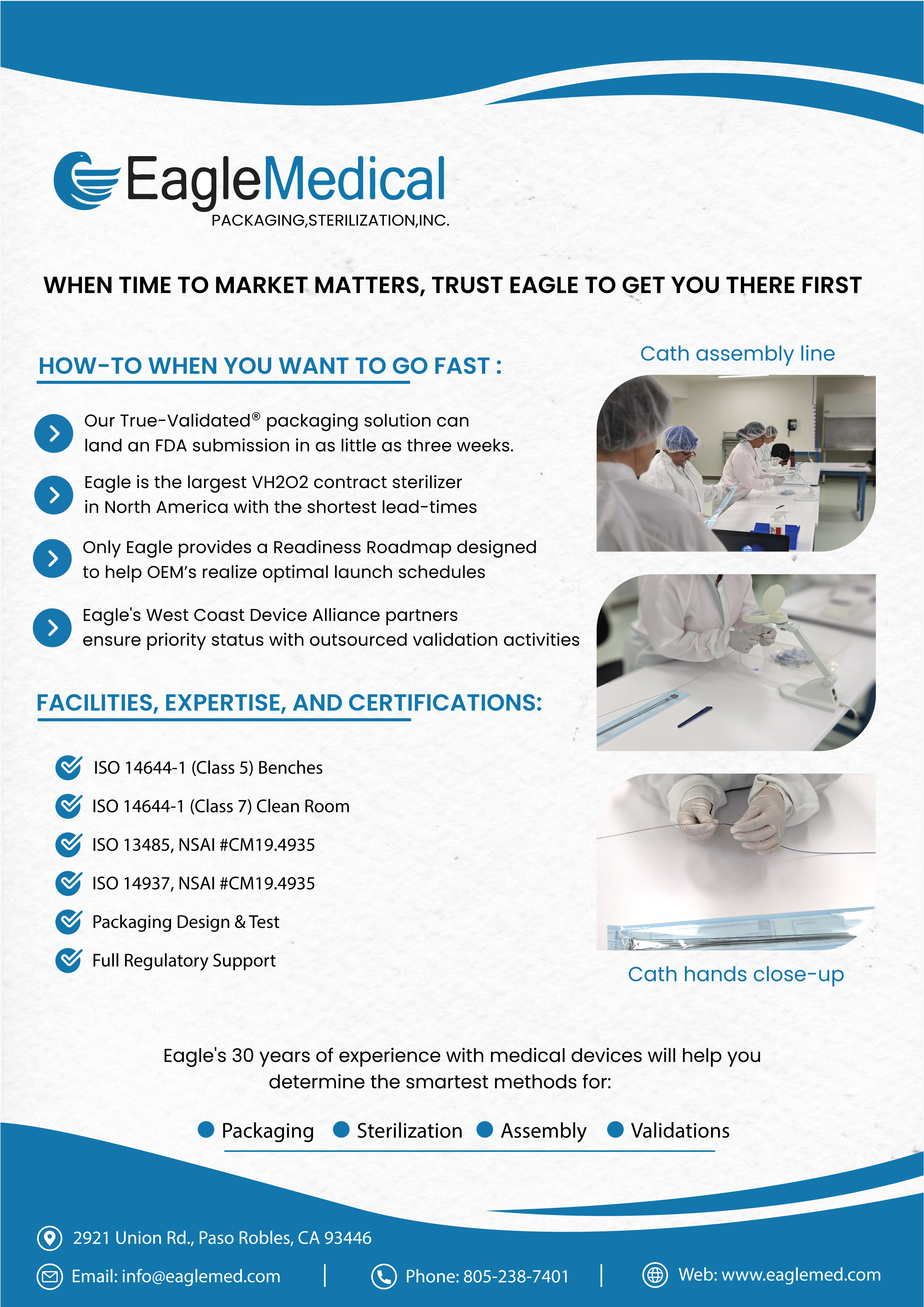 EagleMedical
PACKAGING,STERILIZATION,INC.

WHEN TIME TO MARKET MATTERS, TRUST EAGLE TO GET YOU THERE FIRST

HOW-TO WHEN YOU WANT TO GO FAST :

Our True-Validated® packaging solution can land an FDA submission in as little as three weeks.

Eagle is the largest VH2O2 contract sterilizer in North America with the shortest lead-times

Only Eagle provides a Readiness Roadmap designed to help OEM's realize optimal launch schedules

Eagle's West Coast Device Alliance partners ensure priority status with outsourced validation activities

FACILITIES, EXPERTISE, AND CERTIFICATIONS:

ISO 14644-1 (Class 5) Benches

ISO 14644-1 (Class 7) Clean Room

ISO 13485, NSAI #CM19.4935

ISO 14937, NSAI #CM19.4935

Packaging Design & Test

Full Regulatory Support

Cath assembly line

Cath hands close-up

Eagle's 30 years of experience with medical devices will help you determine the smartest methods for:

Packaging Sterilization Assembly Validations

2921 Union Rd., Paso Robles, CA 93446

Email: info@eaglemed.com | Phone: 805-238-7401 | Web: www.eaglemed.com