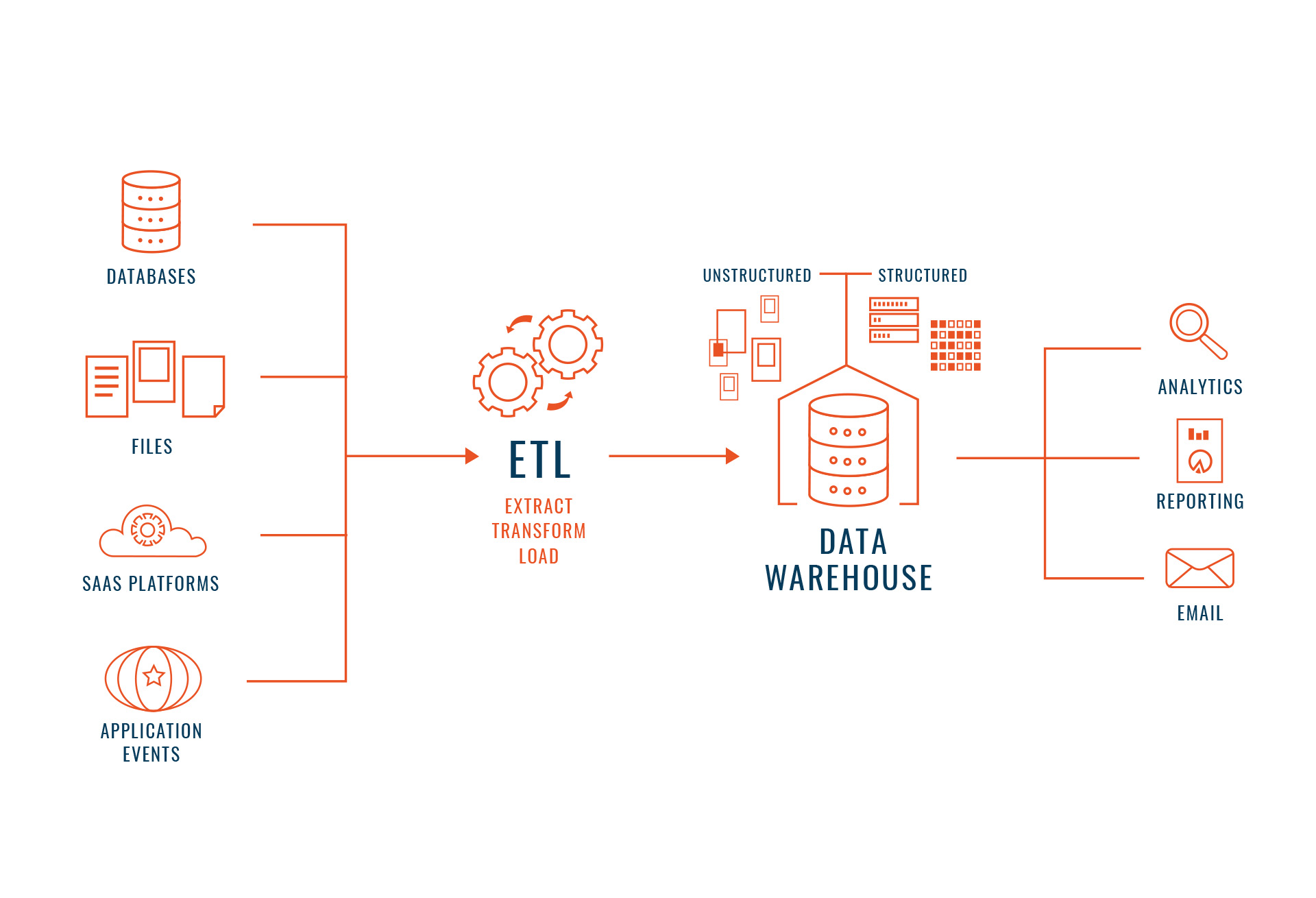 DATABASES

FILES

SAAS PLATFORMS

APPLICATION EVENTS

ETL

EXTRACT
TRANSFORM
LOAD

UNSTRUCTURED

STRUCTURED

DATA WAREHOUSE

ANALYTICS

REPORTING

EMAIL