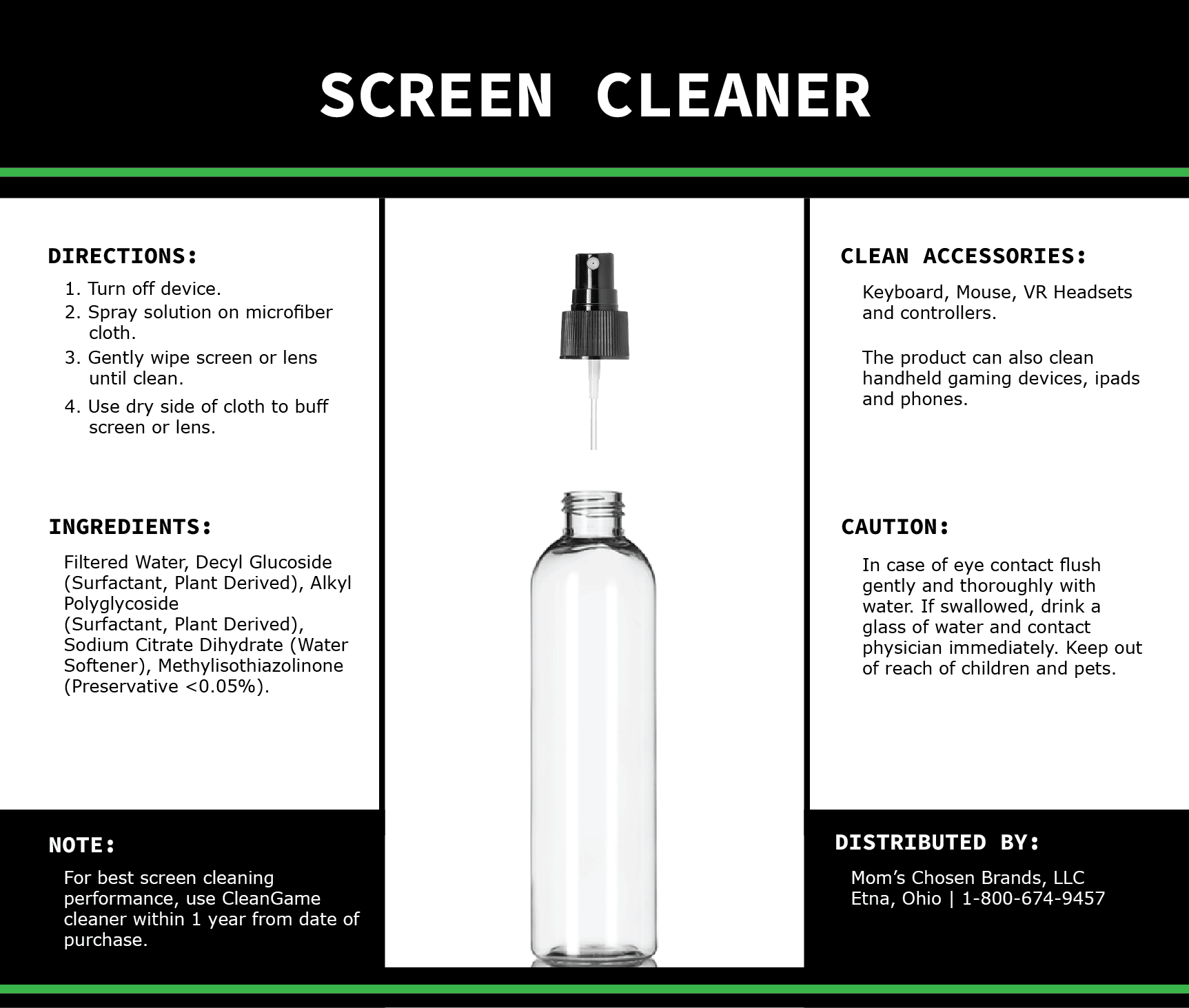 SCREEN CLEANER

DIRECTIONS:

1. Turn off device.
2. Spray solution on microfiber cloth.
3. Gently wipe screen or lens until clean.
4. Use dry side of cloth to buff screen or lens.

INGREDIENTS:

Filtered Water, Decyl Glucoside (Surfactant, Plant Derived), Alkyl Polyglycoside
(Surfactant, Plant Derived), Sodium Citrate Dihydrate (Water Softener), Methylisothiazolinone (Preservative <0.05%).

NOTE:

For best screen cleaning performance, use CleanGame cleaner within 1 year from date of purchase.

CLEAN ACCESSORIES:

Keyboard, Mouse, VR Headsets and controllers.

The product can also clean handheld gaming devices, ipads and phones.

CAUTION:

In case of eye contact flush gently and thoroughly with water. If swallowed, drink a glass of water and contact physician immediately. Keep out of reach of children and pets.

DISTRIBUTED BY:

Mom's Chosen Brands, LLC
Etna, Ohio | 1-800-674-9457