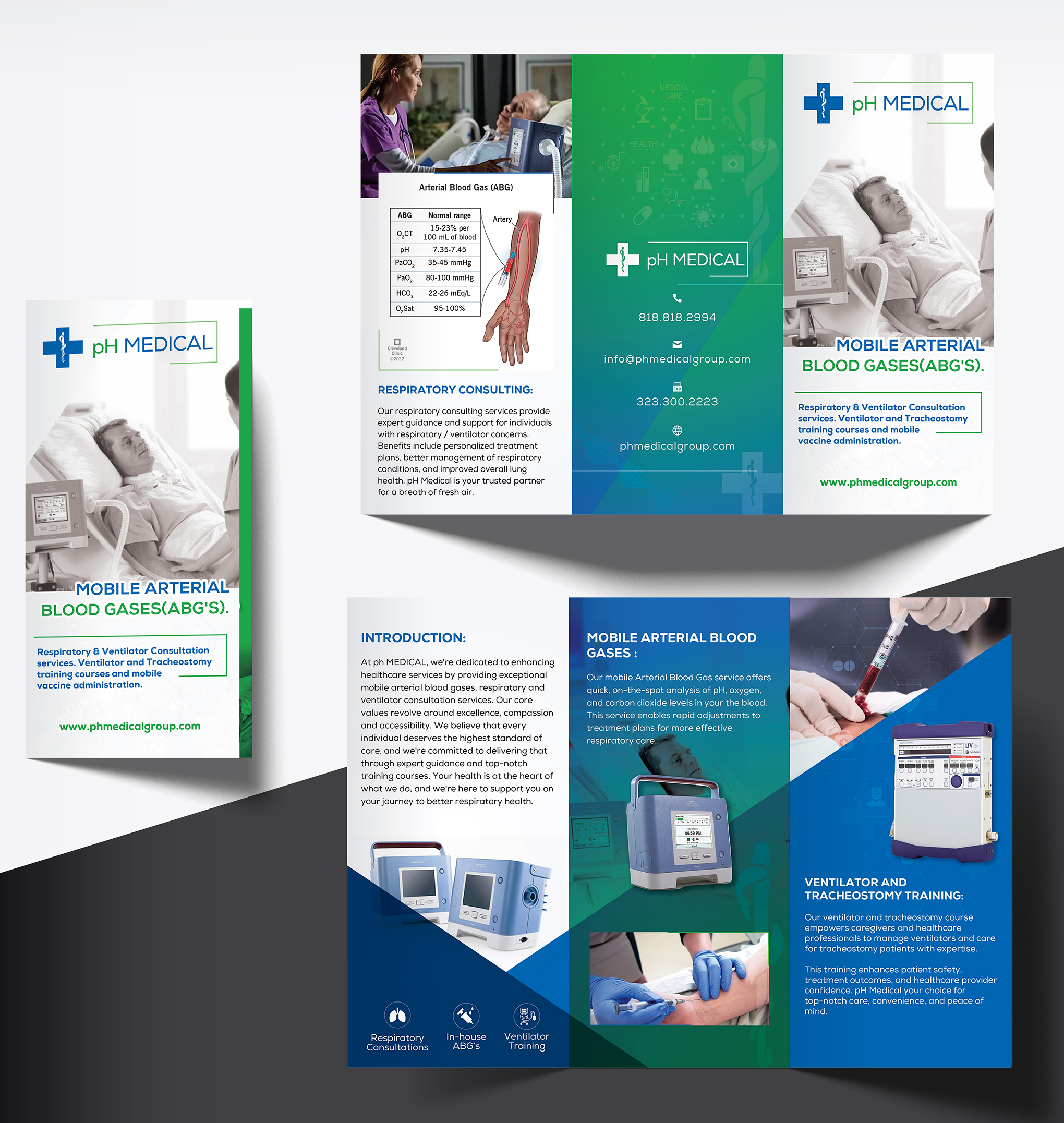 pH MEDICAL

MOBILE ARTERIAL BLOOD GASES(ABG'S).

Respiratory & Ventilator Consultation services. Ventilator and Tracheostomy training courses and mobile vaccine administration.

www.phmedicalgroup.com

Arterial Blood Gas (ABG)

| ABG | Normal range |
|---|---|
| $O_2CT$ | 15-23% per 100 mL of blood |
| pH | 7.35-7.45 |
| $PaCO_2$ | 35-45 mmHg |
| $PaO_2$ | 80-100 mmHg |
| $HCO_3$ | 22-26 mEq/L |
| $O_2Sat$ | 95-100% |

Artery

Cleveland Clinic ©2022

RESPIRATORY CONSULTING:

Our respiratory consulting services provide expert guidance and support for individuals with respiratory / ventilator concerns. Benefits include personalized treatment plans, better management of respiratory conditions, and improved overall lung health. pH Medical is your trusted partner for a breath of fresh air.

MEDICAL CARE
HEALTH
MEDICAL

pH MEDICAL

818.818.2994

info@phmedicalgroup.com

FAX
323.300.2223

phmedicalgroup.com

pH MEDICAL

MOBILE ARTERIAL BLOOD GASES(ABG'S).

Respiratory & Ventilator Consultation services. Ventilator and Tracheostomy training courses and mobile vaccine administration.

www.phmedicalgroup.com

INTRODUCTION:

At ph MEDICAL, we're dedicated to enhancing healthcare services by providing exceptional mobile arterial blood gases, respiratory and ventilator consultation services. Our core values revolve around excellence, compassion and accessibility. We believe that every individual deserves the highest standard of care, and we're committed to delivering that through expert guidance and top-notch training courses. Your health is at the heart of what we do, and we're here to support you on your journey to better respiratory health.

Respiratory Consultations
In-house ABG's
Ventilator Training

MOBILE ARTERIAL BLOOD GASES :

Our mobile Arterial Blood Gas service offers quick, on-the-spot analysis of pH, oxygen, and carbon dioxide levels in your the blood. This service enables rapid adjustments to treatment plans for more effective respiratory care.

06:59 PM

LTV

VENTILATOR AND TRACHEOSTOMY TRAINING:

Our ventilator and tracheostomy course empowers caregivers and healthcare professionals to manage ventilators and care for tracheostomy patients with expertise.

This training enhances patient safety, treatment outcomes, and healthcare provider confidence. pH Medical your choice for top-notch care, convenience, and peace of mind.