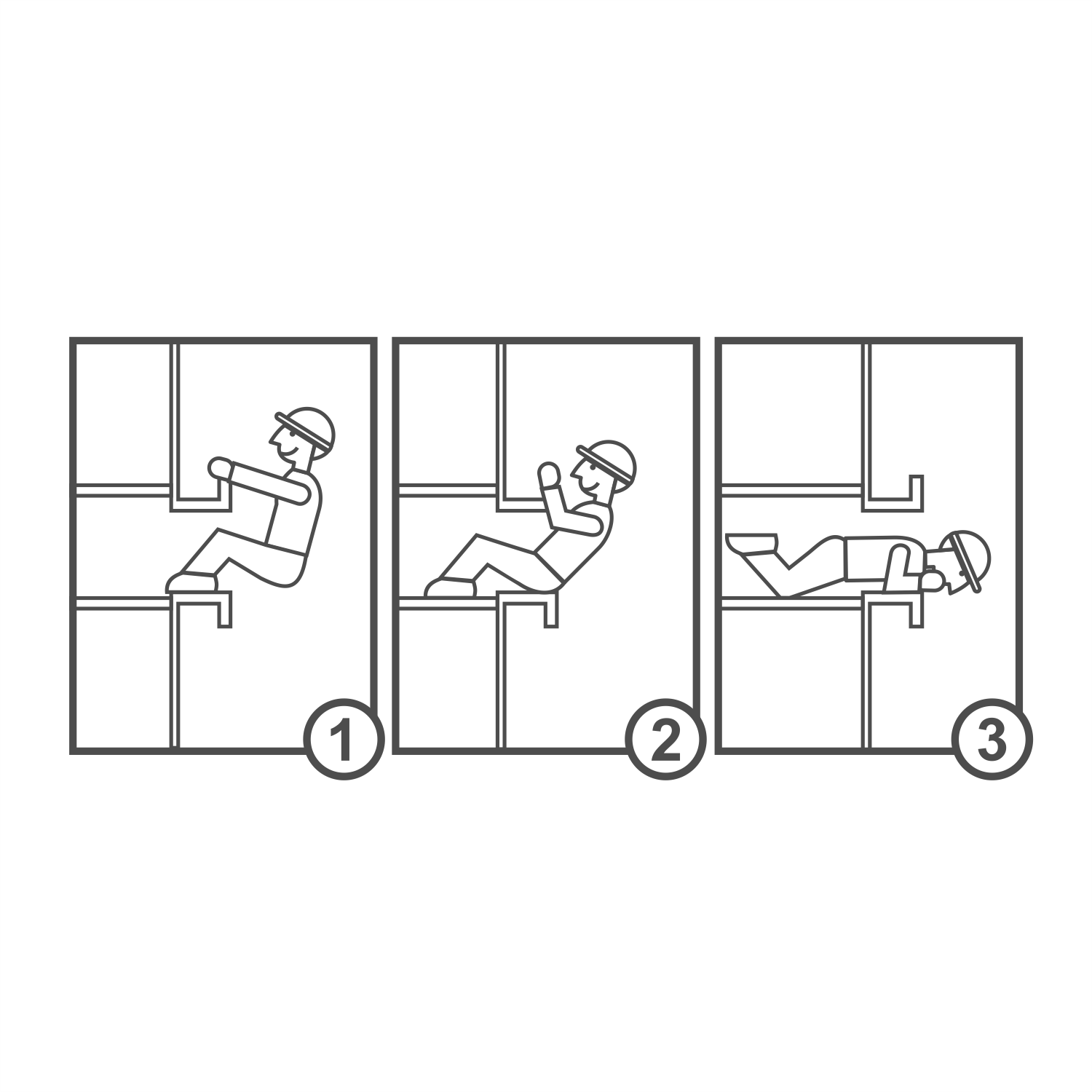 1

2

3