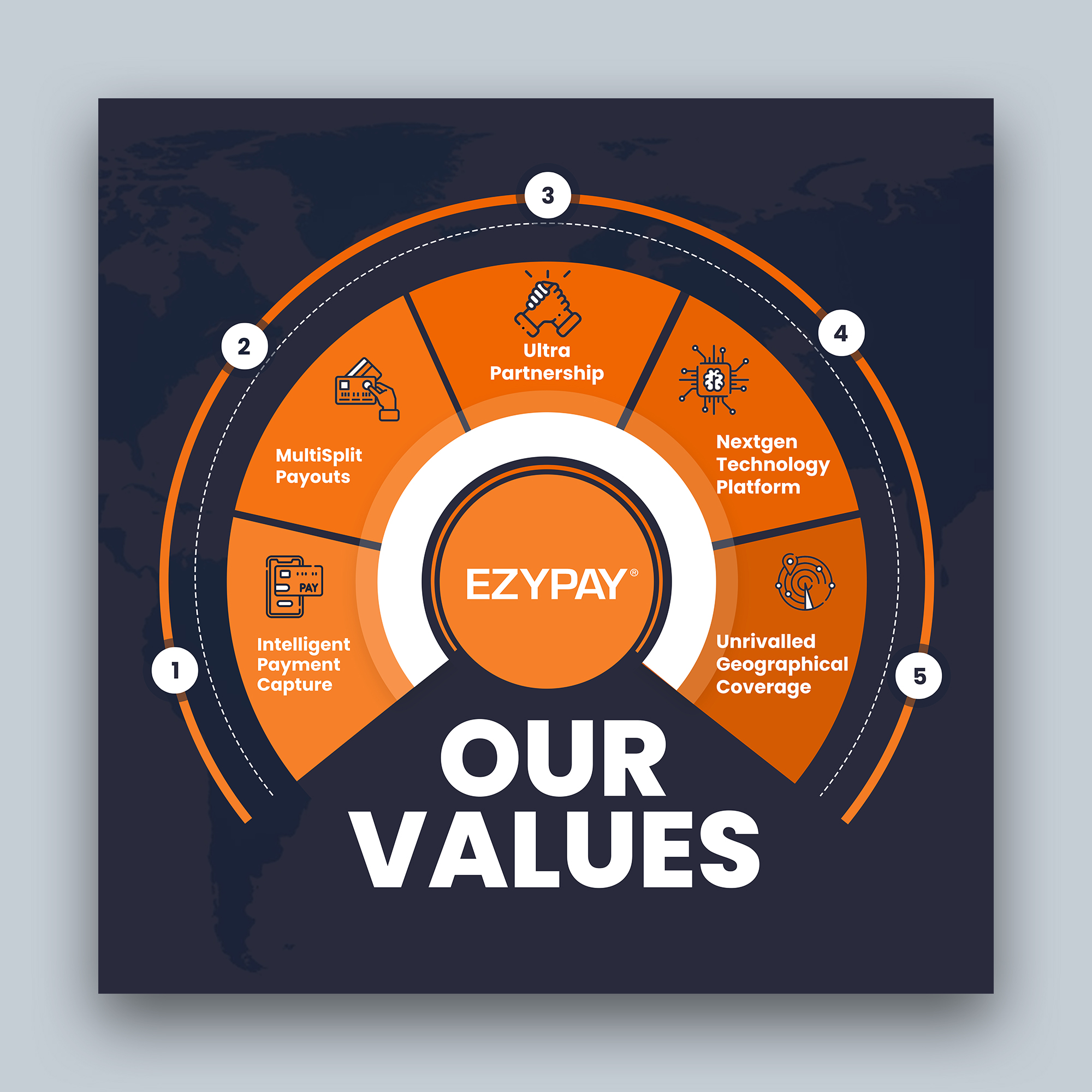 1

PAY

Intelligent Payment Capture

2

MultiSplit Payouts

3

Ultra Partnership

4

Nextgen Technology Platform

5

Unrivalled Geographical Coverage

EZYPAY®

OUR VALUES