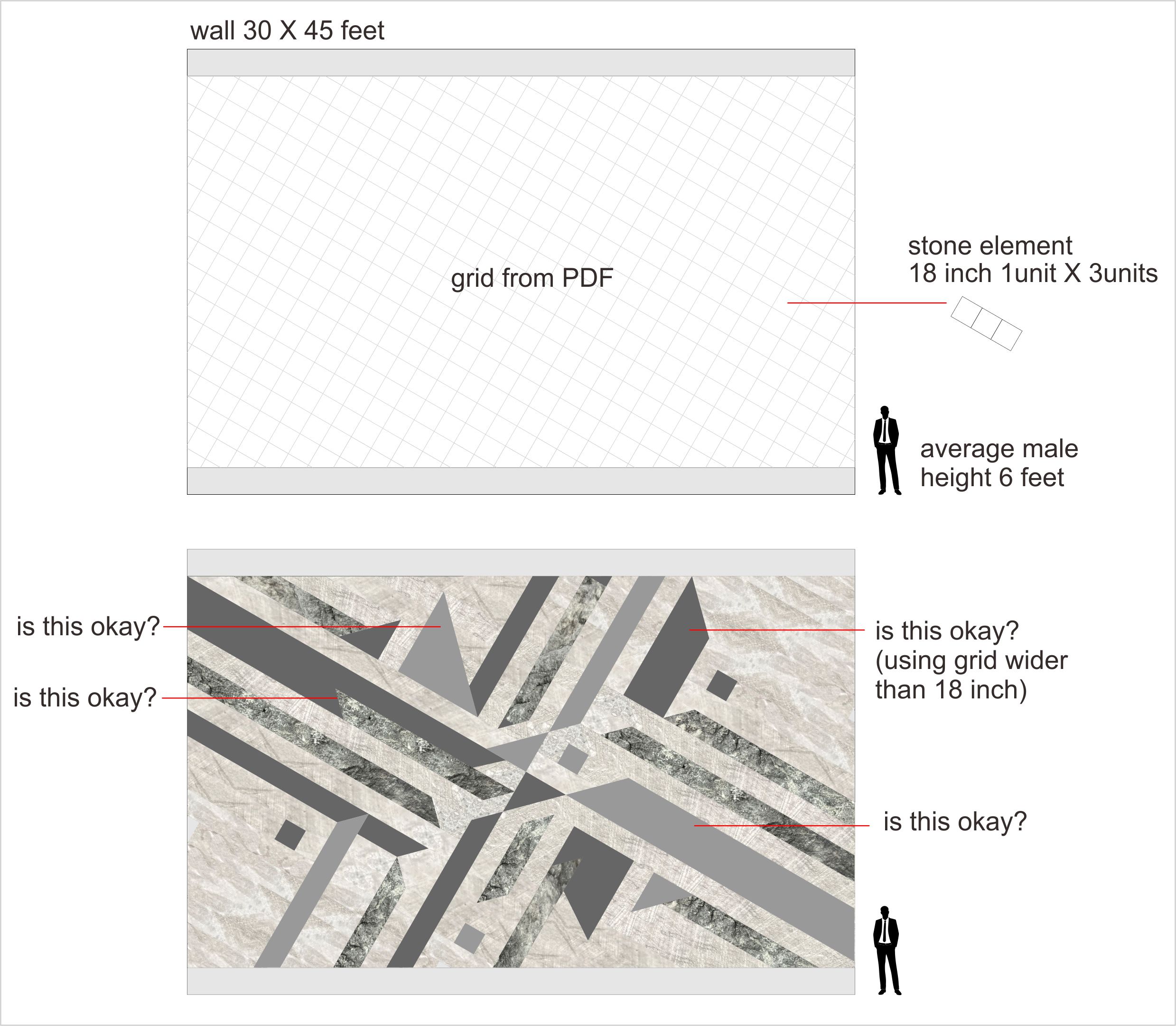 wall 30 X 45 feet

grid from PDF

stone element
18 inch 1unit X 3units

average male
height 6 feet

is this okay?

is this okay?

is this okay?
(using grid wider than 18 inch)

is this okay?