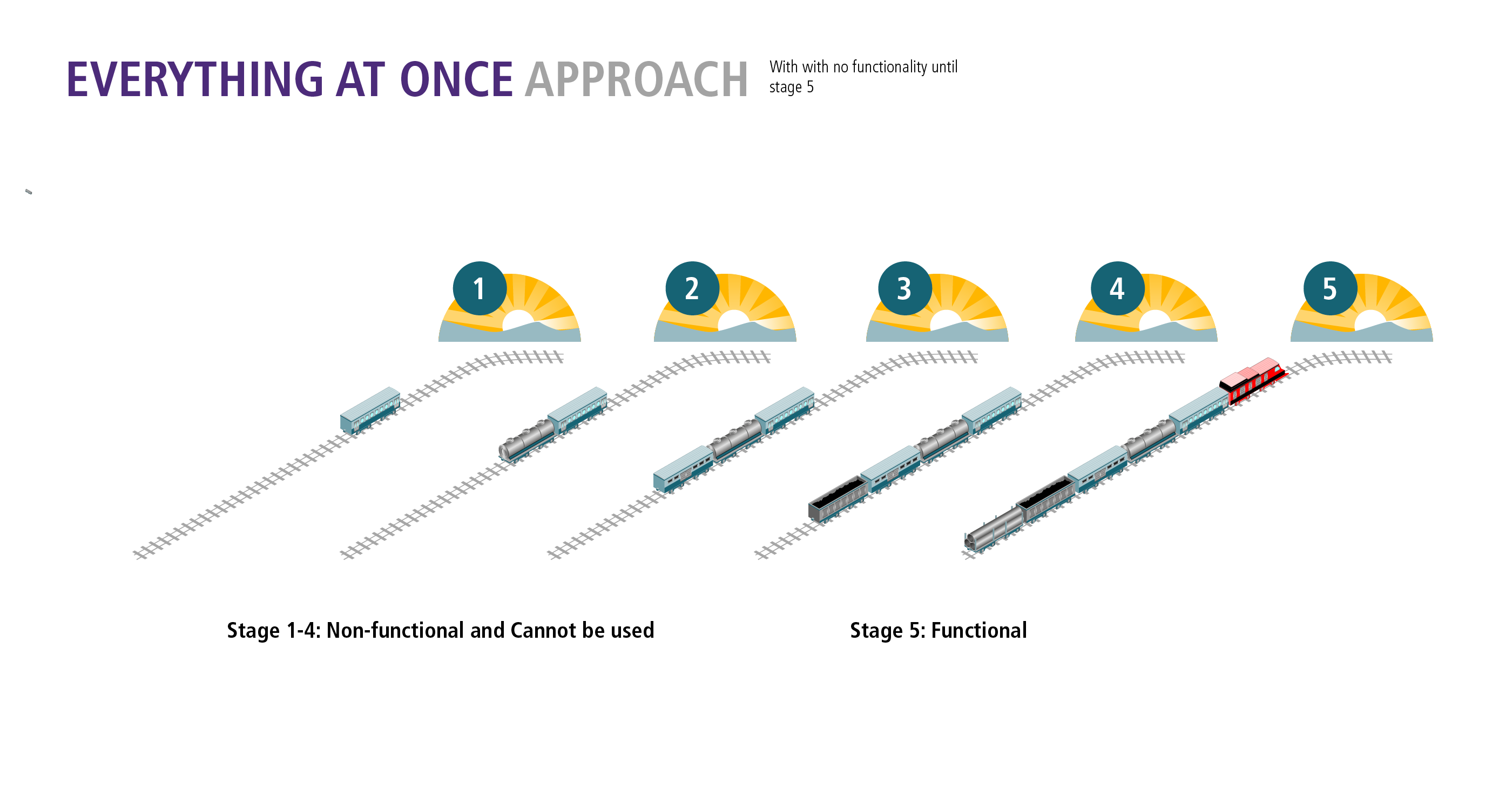 EVERYTHING AT ONCE APPROACH

With with no functionality until stage 5

1

2

3

4

5

Stage 1-4: Non-functional and Cannot be used

Stage 5: Functional