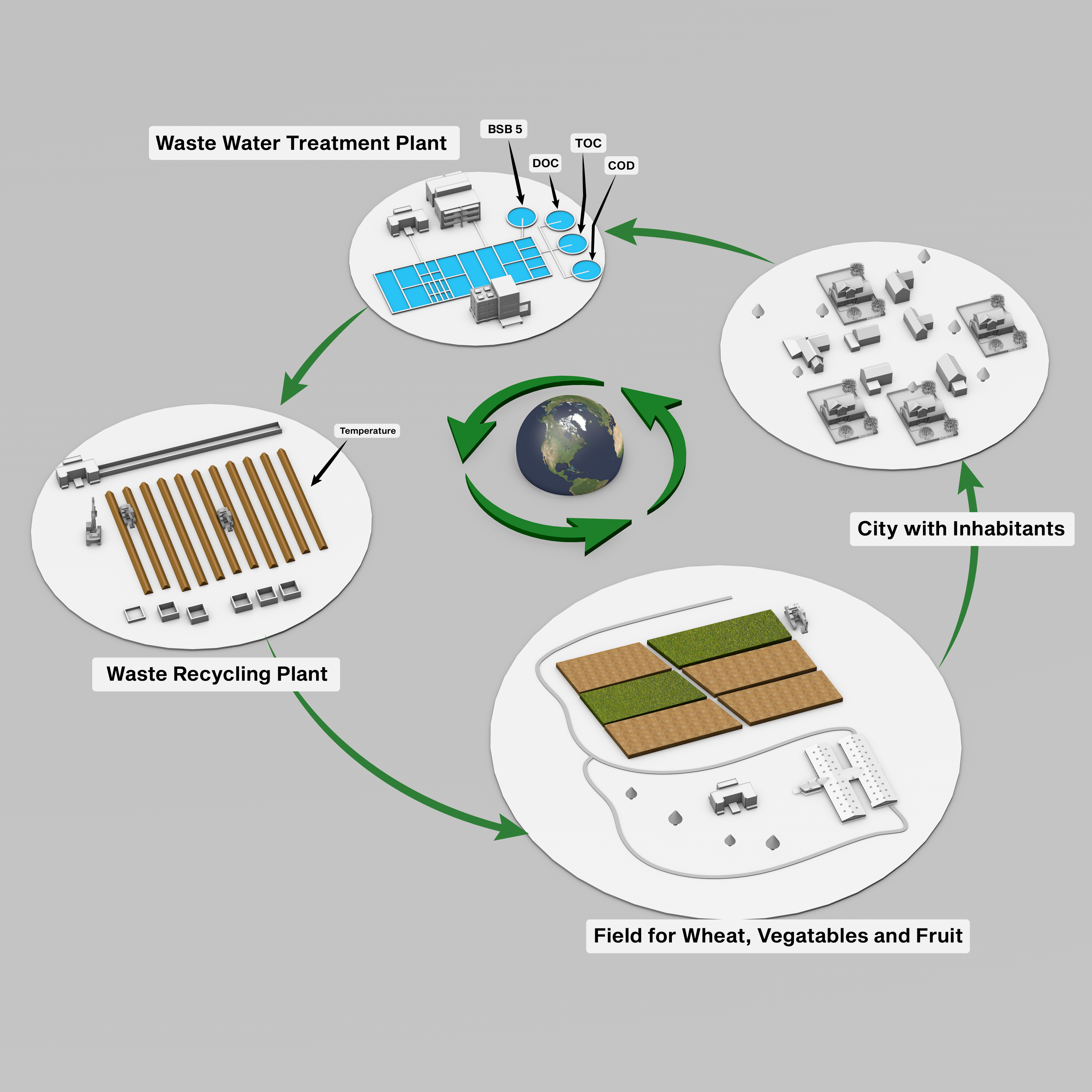 Waste Water Treatment Plant

BSB 5

DOC

TOC

COD

Temperature

City with Inhabitants

Waste Recycling Plant

Field for Wheat, Vegatables and Fruit