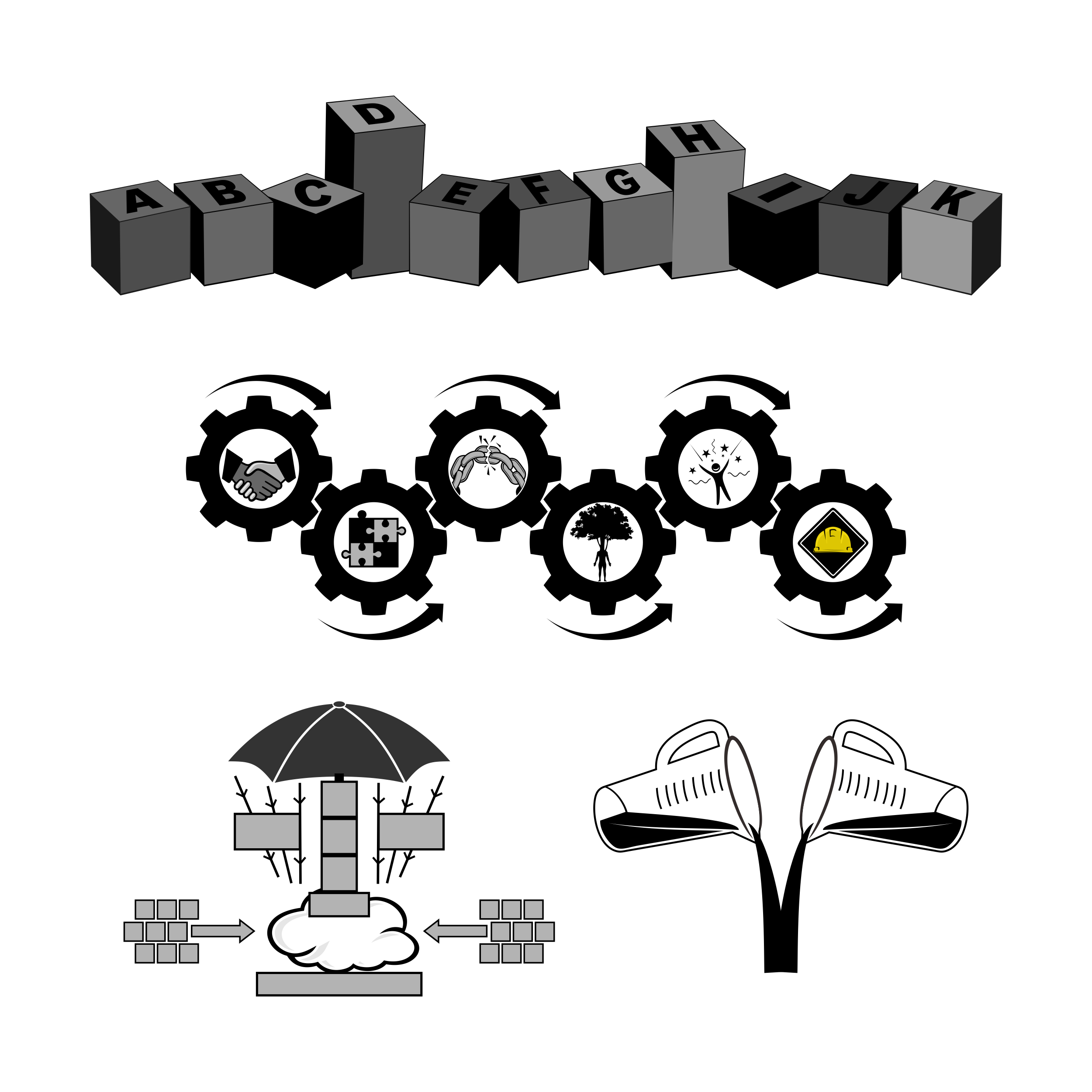 A B C D E F G H I J K