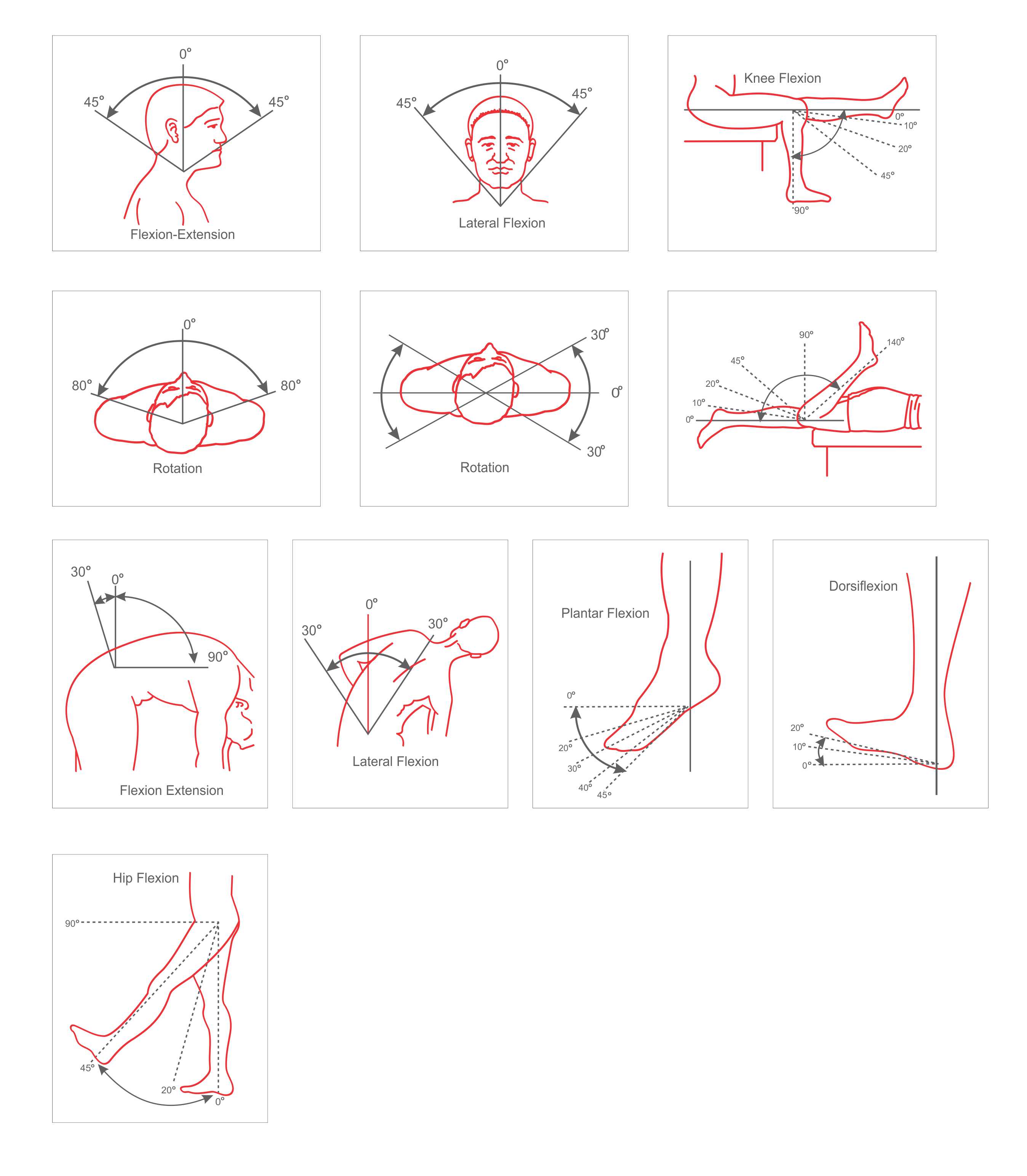 0°
45°
45°
Flexion-Extension

0°
45°
45°
Lateral Flexion

Knee Flexion
0°
10°
20°
45°
90°

0°
80°
80°
Rotation

30°
0°
30°
Rotation

90°
140°
45°
20°
10°
0°

30°
0°
90°
Flexion Extension

0°
30°
30°
Lateral Flexion

Plantar Flexion
0°
20°
30°
40°
45°

Dorsiflexion
20°
10°
0°

Hip Flexion
90°
45°
20°
0°