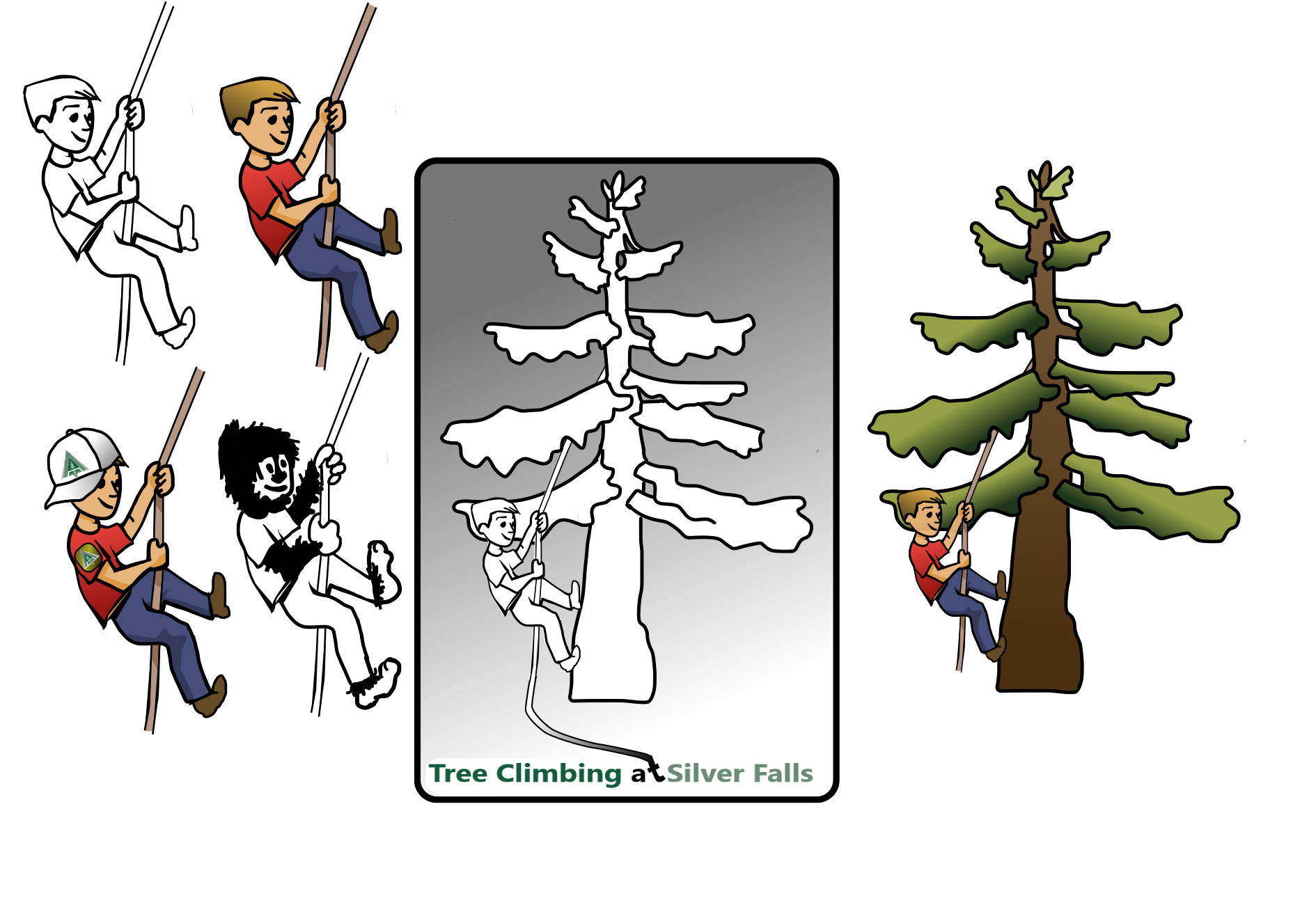 Tree Climbing at Silver Falls