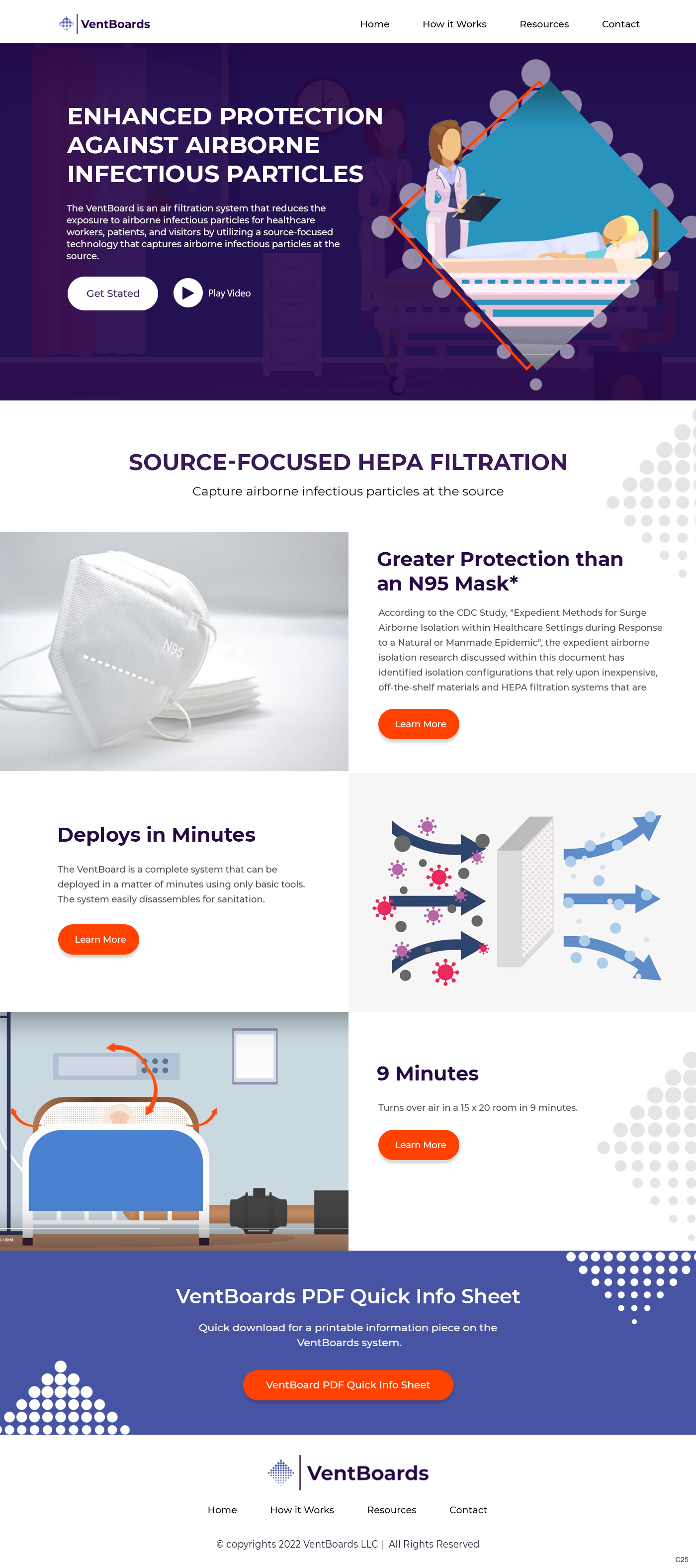 VentBoards

Home How it Works Resources Contact

ENHANCED PROTECTION AGAINST AIRBORNE INFECTIOUS PARTICLES

The VentBoard is an air filtration system that reduces the exposure to airborne infectious particles for healthcare workers, patients, and visitors by utilizing a source-focused technology that captures airborne infectious particles at the source.

Get Stated

Play Video

SOURCE-FOCUSED HEPA FILTRATION

Capture airborne infectious particles at the source

N95

Greater Protection than an N95 Mask*

According to the CDC Study, "Expedient Methods for Surge Airborne Isolation within Healthcare Settings during Response to a Natural or Manmade Epidemic", the expedient airborne isolation research discussed within this document has identified isolation configurations that rely upon inexpensive, off-the-shelf materials and HEPA filtration systems that are

Learn More

Deploys in Minutes

The VentBoard is a complete system that can be deployed in a matter of minutes using only basic tools. The system easily disassembles for sanitation.

Learn More

9 Minutes

Turns over air in a 15 x 20 room in 9 minutes.

Learn More

VentBoards PDF Quick Info Sheet

Quick download for a printable information piece on the VentBoards system.

VentBoard PDF Quick Info Sheet

VentBoards

Home How it Works Resources Contact

© copyrights 2022 VentBoards LLC | All Rights Reserved

C25