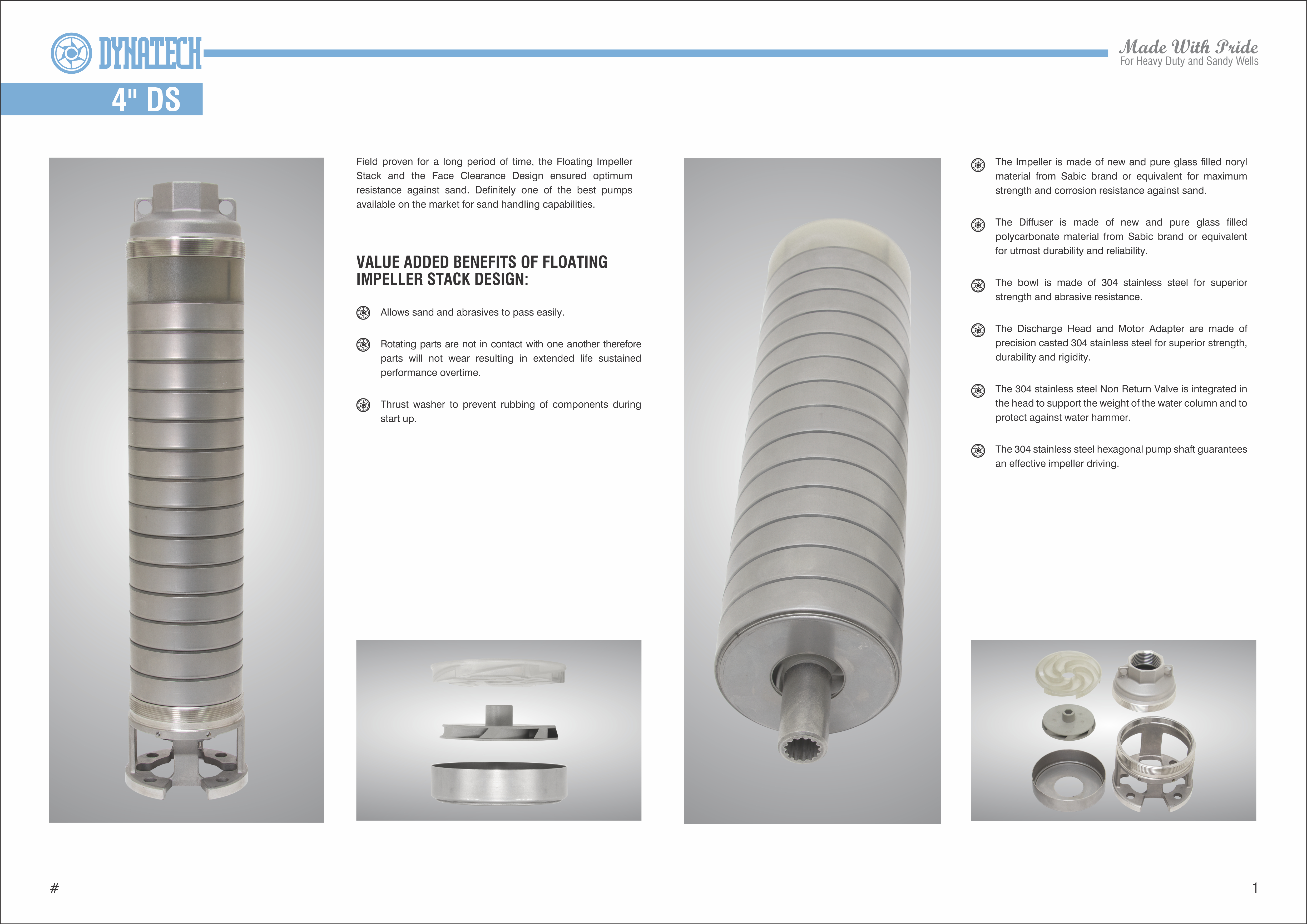 DYNATECH

Made With Pride
For Heavy Duty and Sandy Wells

4" DS

Field proven for a long period of time, the Floating Impeller Stack and the Face Clearance Design ensured optimum resistance against sand. Definitely one of the best pumps available on the market for sand handling capabilities.

VALUE ADDED BENEFITS OF FLOATING IMPELLER STACK DESIGN:

Allows sand and abrasives to pass easily.

Rotating parts are not in contact with one another therefore parts will not wear resulting in extended life sustained performance overtime.

Thrust washer to prevent rubbing of components during start up.

The Impeller is made of new and pure glass filled noryl material from Sabic brand or equivalent for maximum strength and corrosion resistance against sand.

The Diffuser is made of new and pure glass filled polycarbonate material from Sabic brand or equivalent for utmost durability and reliability.

The bowl is made of 304 stainless steel for superior strength and abrasive resistance.

The Discharge Head and Motor Adapter are made of precision casted 304 stainless steel for superior strength, durability and rigidity.

The 304 stainless steel Non Return Valve is integrated in the head to support the weight of the water column and to protect against water hammer.

The 304 stainless steel hexagonal pump shaft guarantees an effective impeller driving.

#

1