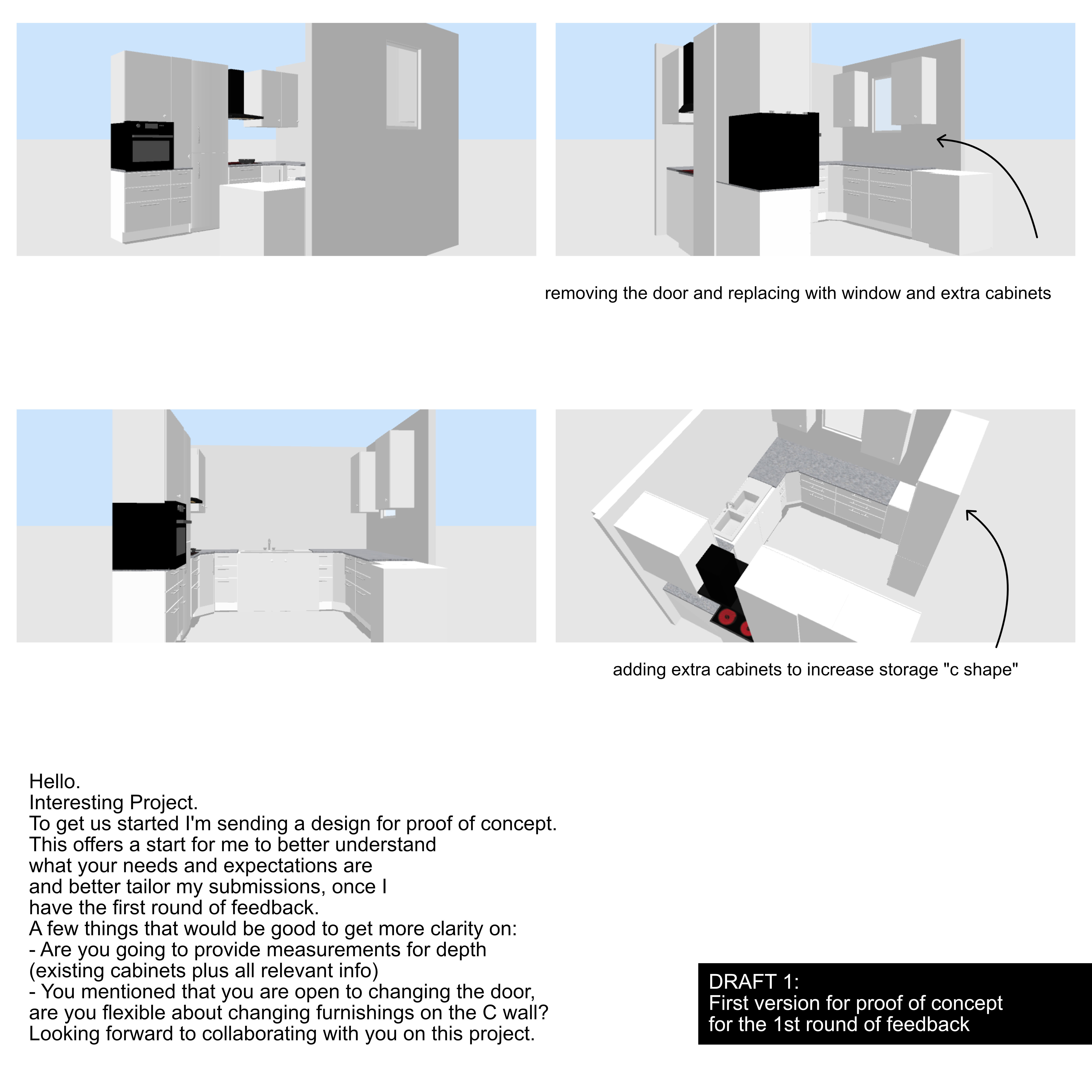 removing the door and replacing with window and extra cabinets

adding extra cabinets to increase storage "c shape"

Hello.
Interesting Project.
To get us started I'm sending a design for proof of concept.
This offers a start for me to better understand
what your needs and expectations are
and better tailor my submissions, once I
have the first round of feedback.
A few things that would be good to get more clarity on:
- Are you going to provide measurements for depth
(existing cabinets plus all relevant info)
- You mentioned that you are open to changing the door,
are you flexible about changing furnishings on the C wall?
Looking forward to collaborating with you on this project.

DRAFT 1:
First version for proof of concept
for the 1st round of feedback