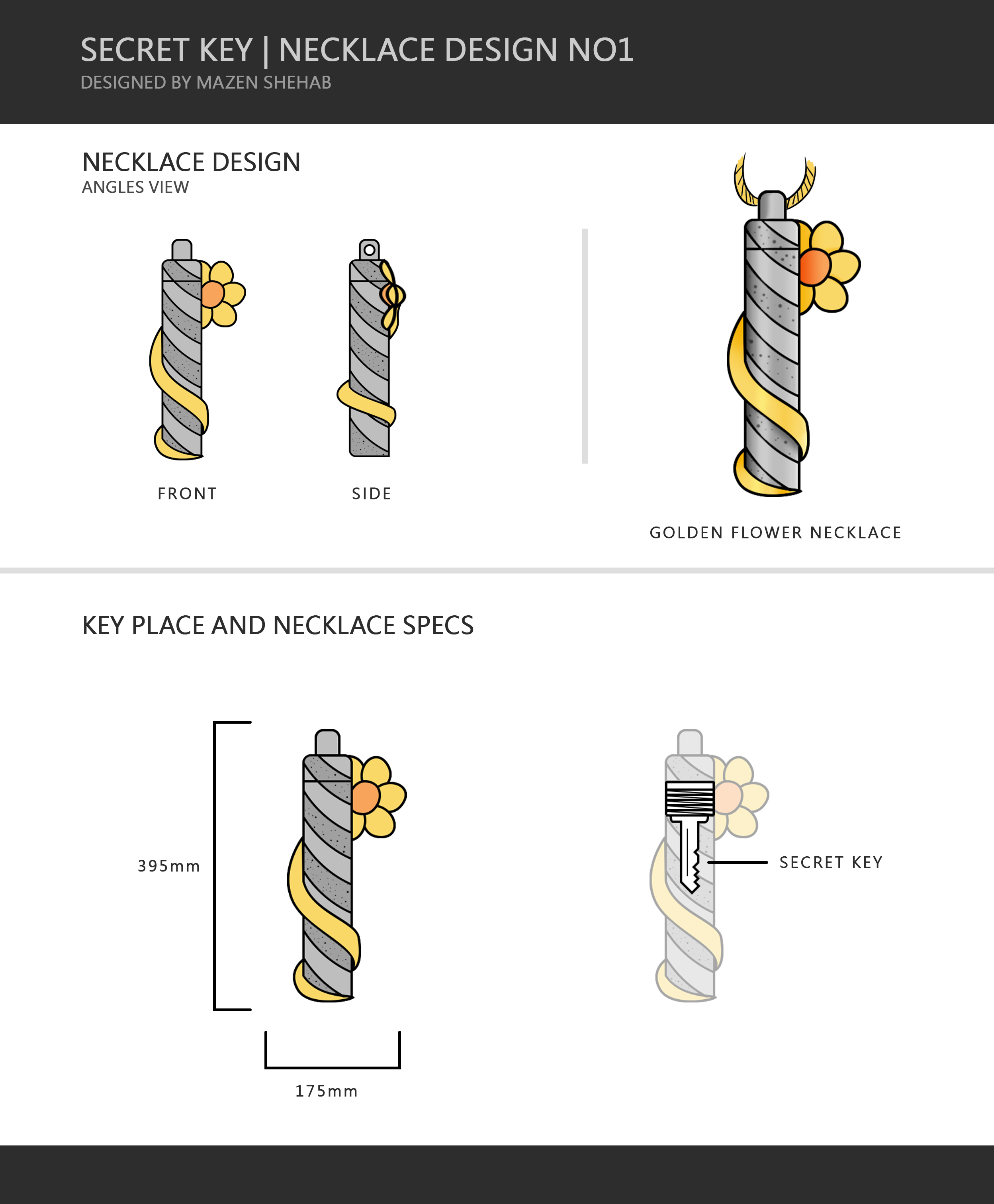 SECRET KEY | NECKLACE DESIGN NO1
DESIGNED BY MAZEN SHEHAB

NECKLACE DESIGN
ANGLES VIEW

FRONT

SIDE

GOLDEN FLOWER NECKLACE

KEY PLACE AND NECKLACE SPECS

395mm

175mm

SECRET KEY