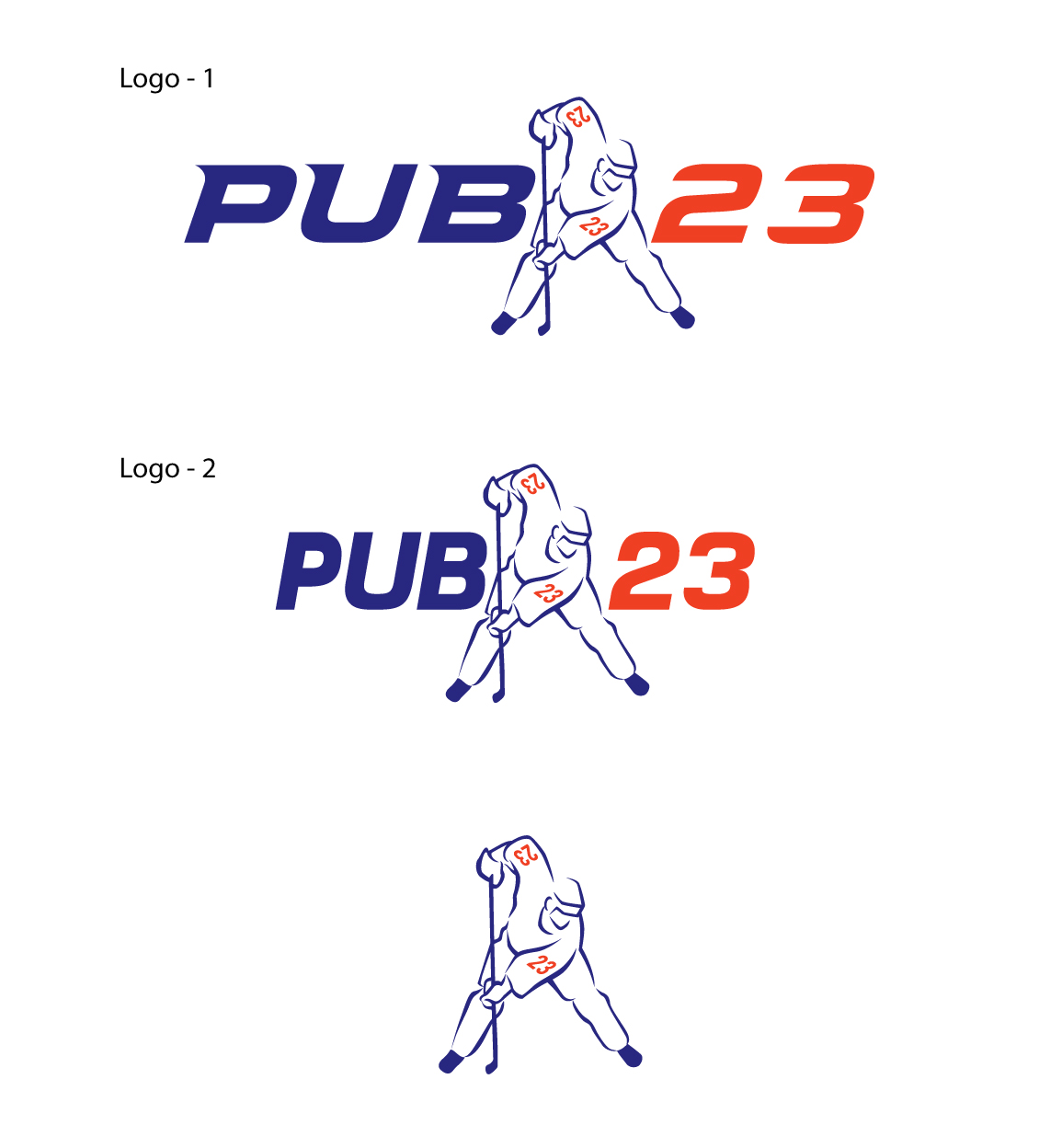 Logo - 1

PUB 23

23

23

Logo - 2

PUB 23

23

23

23

23