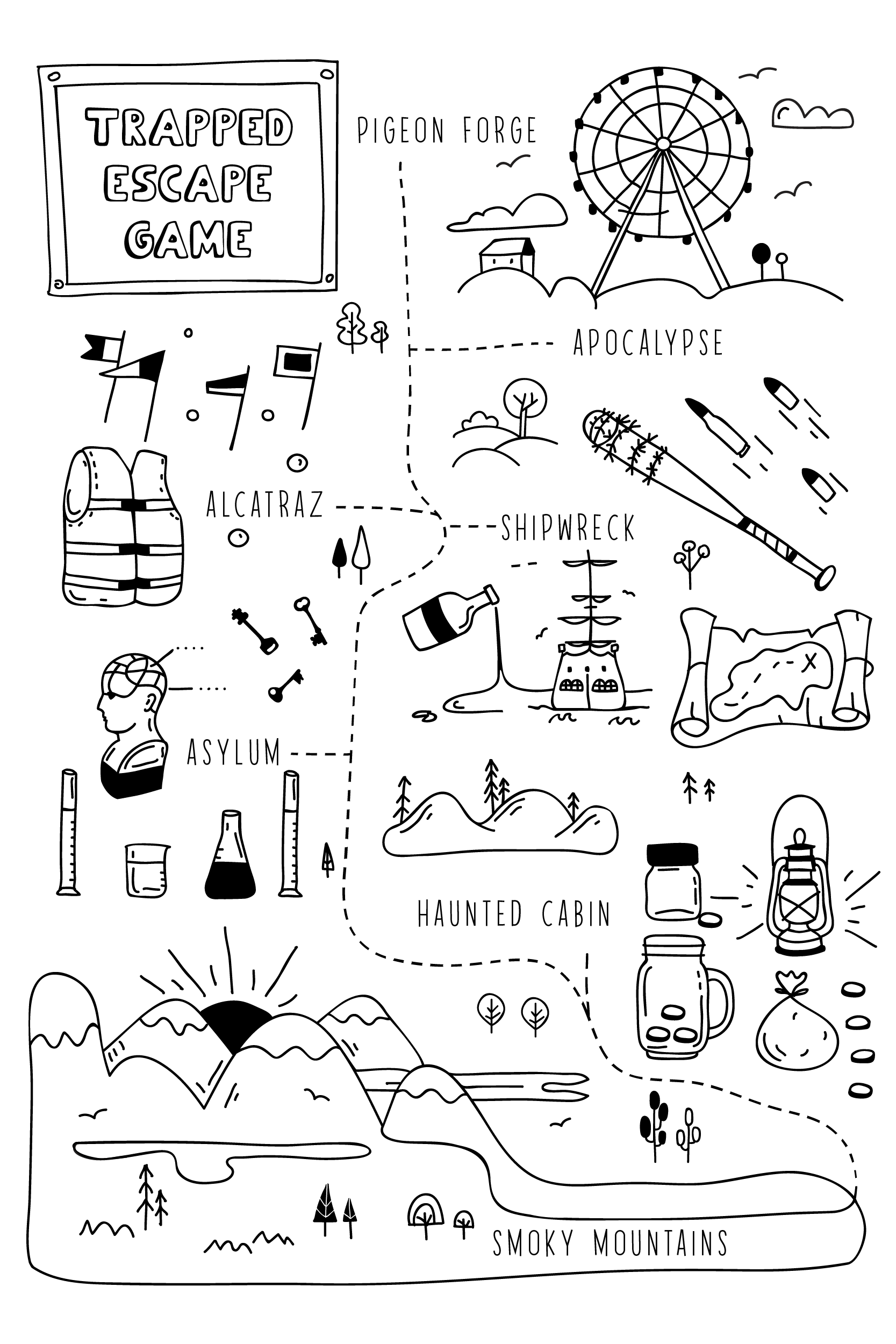 TRAPPED ESCAPE GAME

PIGEON FORGE

APOCALYPSE

ALCATRAZ

SHIPWRECK

ASYLUM

HAUNTED CABIN

SMOKY MOUNTAINS