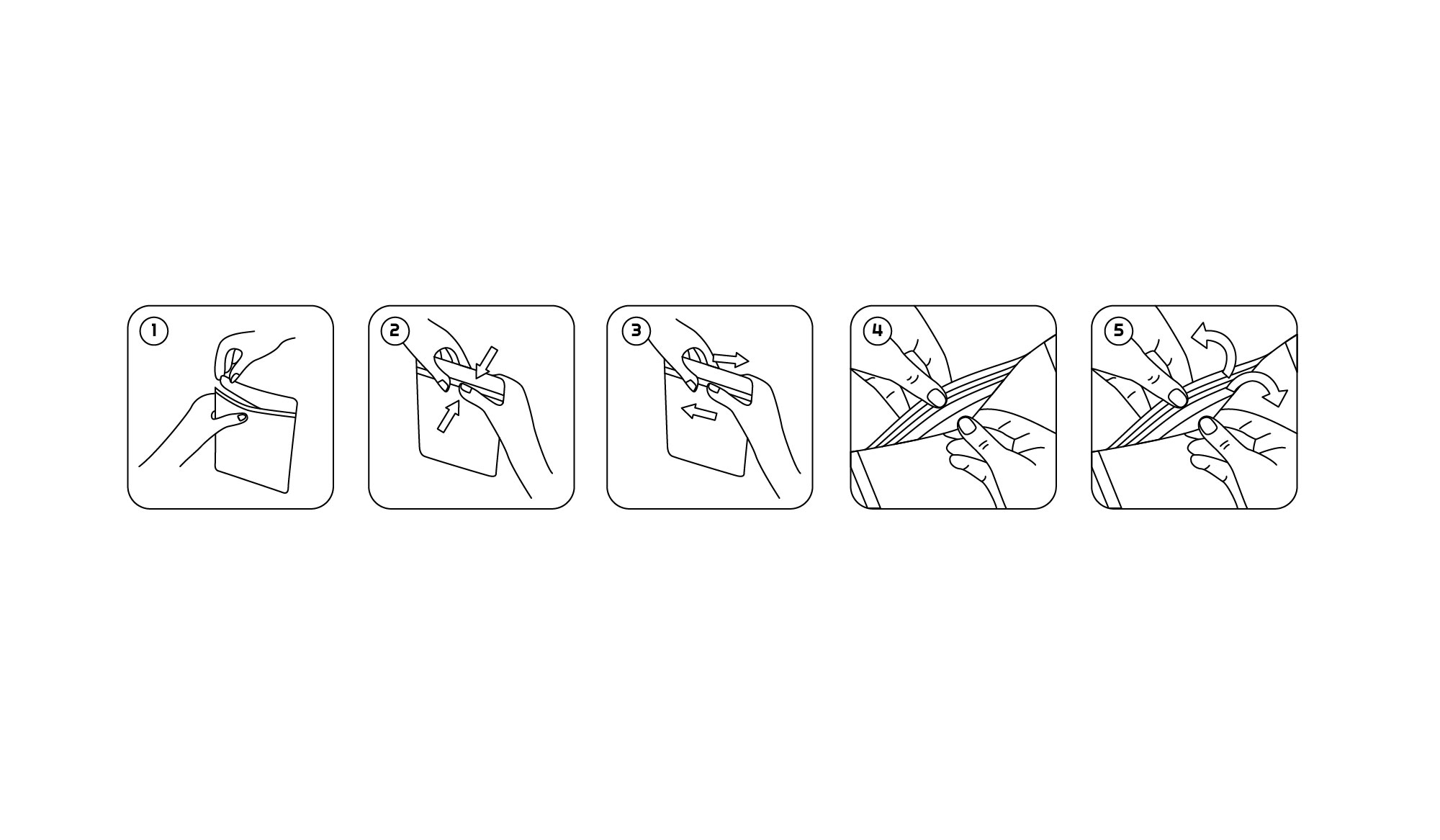 1

2

3

4

5