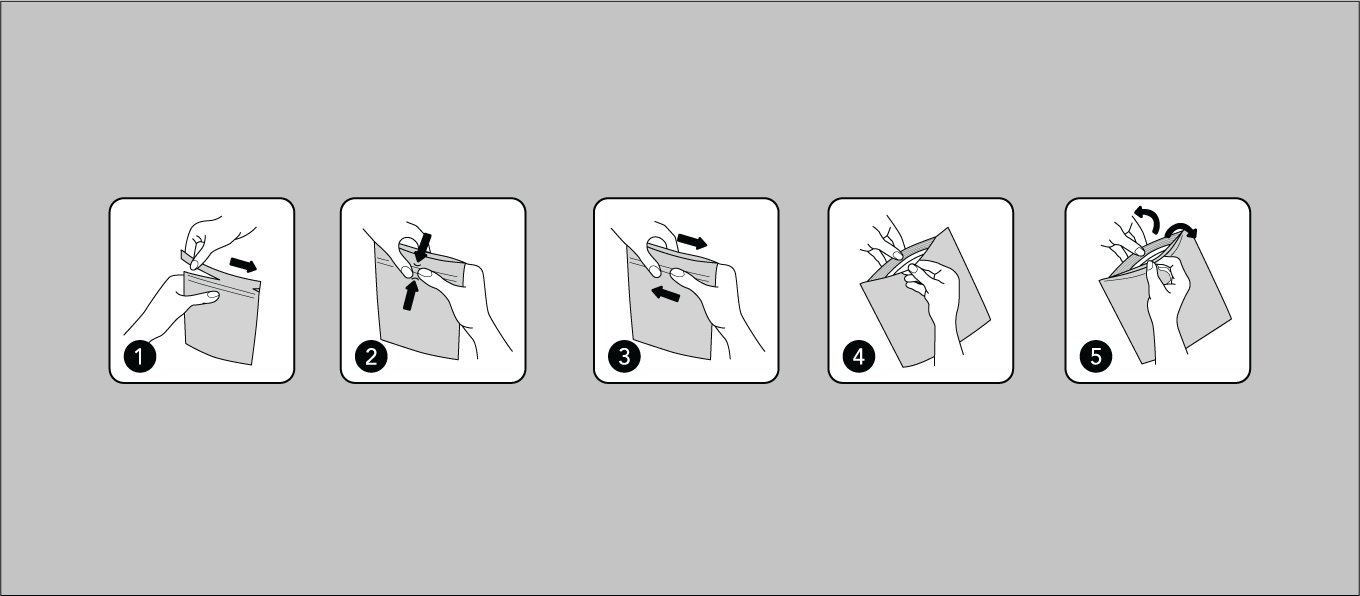 1
2
3
4
5