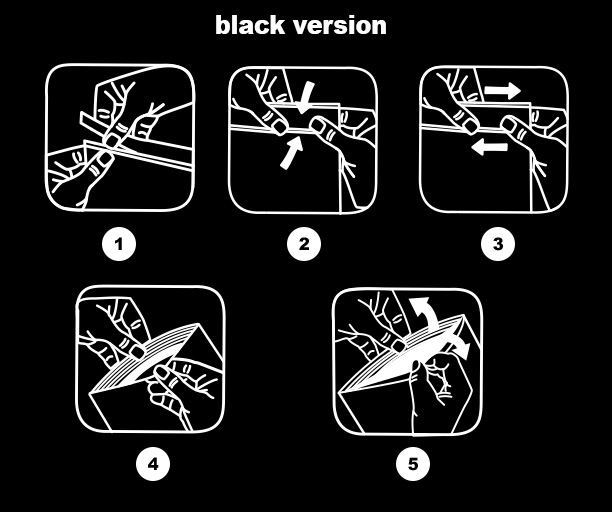 black version

1

2

3

4

5