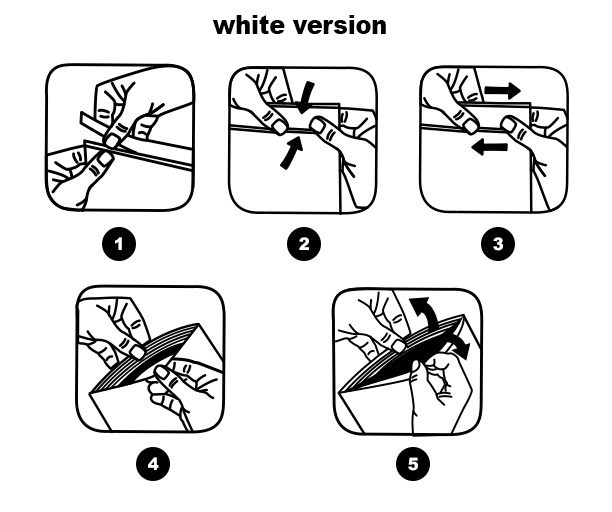 white version

1

2

3

4

5