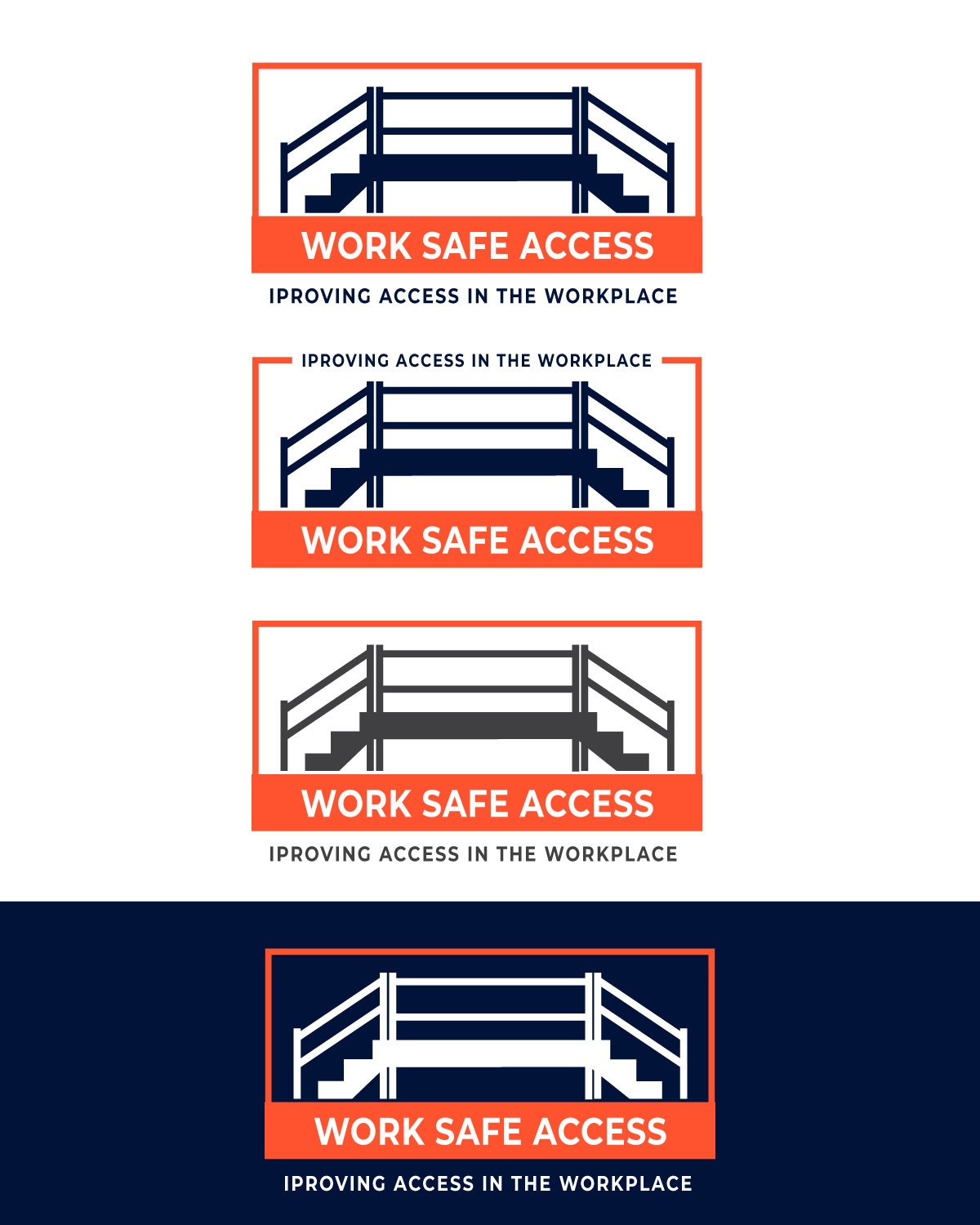 WORK SAFE ACCESS
IPROVING ACCESS IN THE WORKPLACE

IPROVING ACCESS IN THE WORKPLACE
WORK SAFE ACCESS

WORK SAFE ACCESS
IPROVING ACCESS IN THE WORKPLACE

WORK SAFE ACCESS
IPROVING ACCESS IN THE WORKPLACE