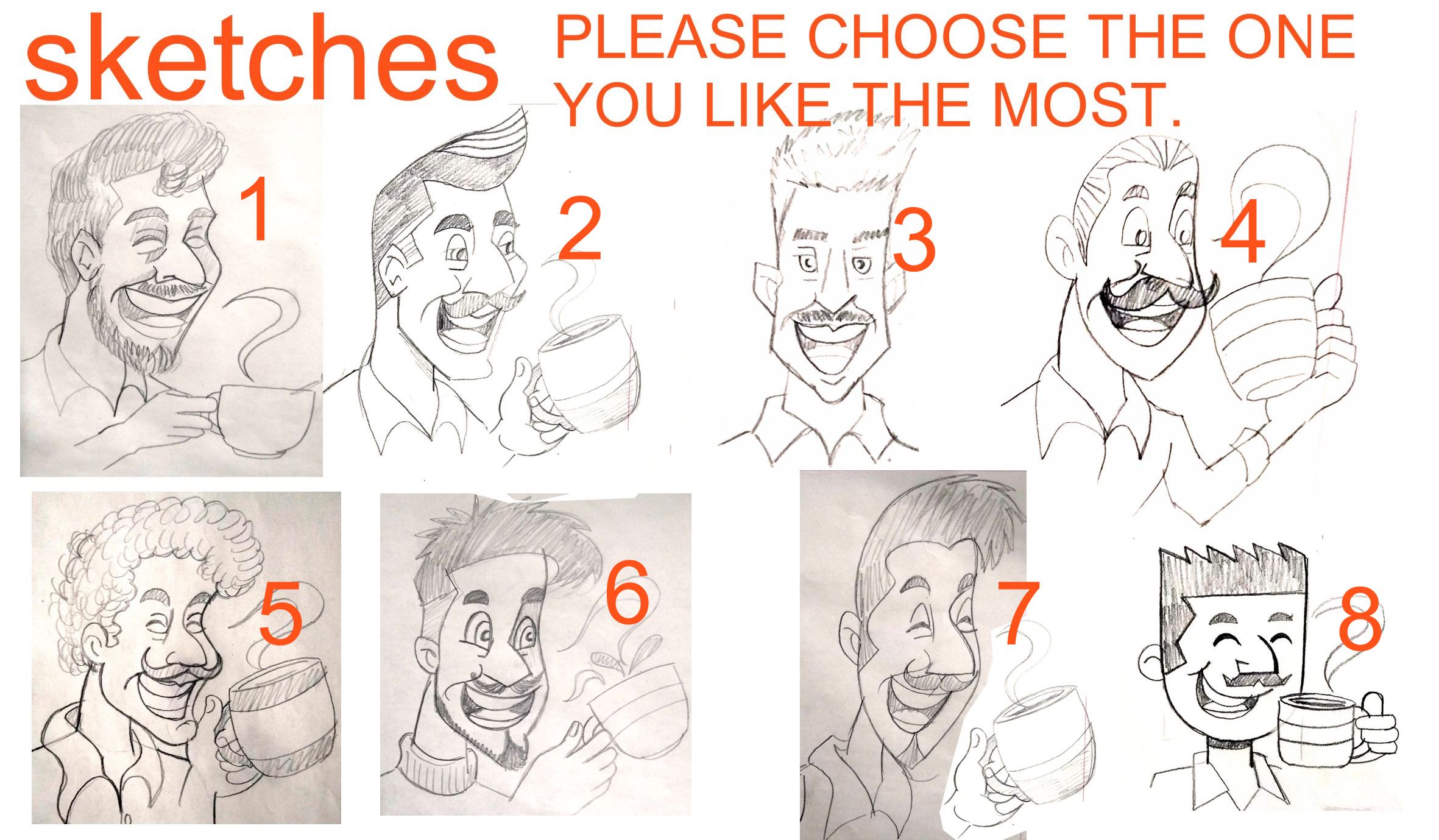 sketches

PLEASE CHOOSE THE ONE YOU LIKE THE MOST.

1

2

3

4

5

6

7

8