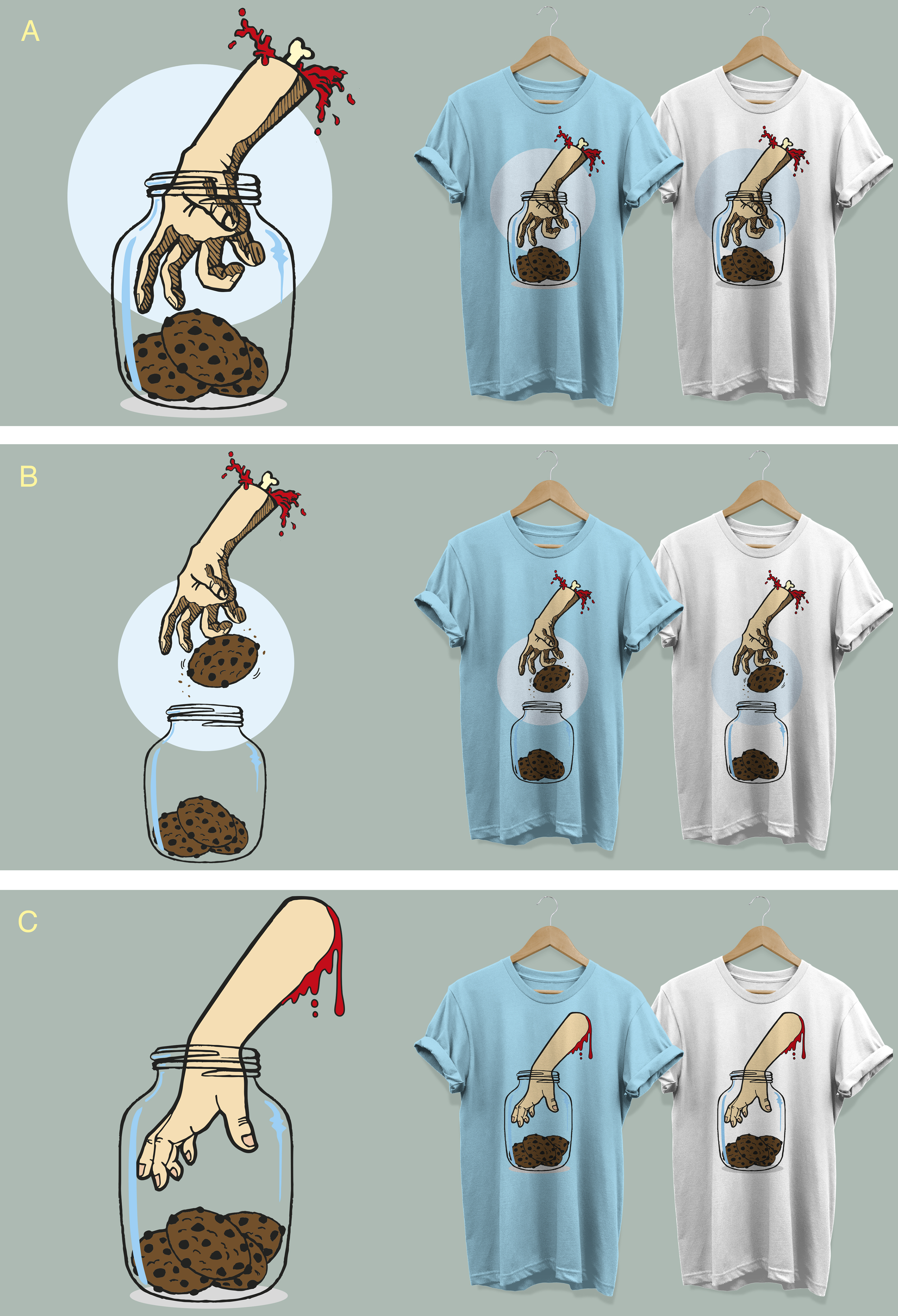 A

B

C