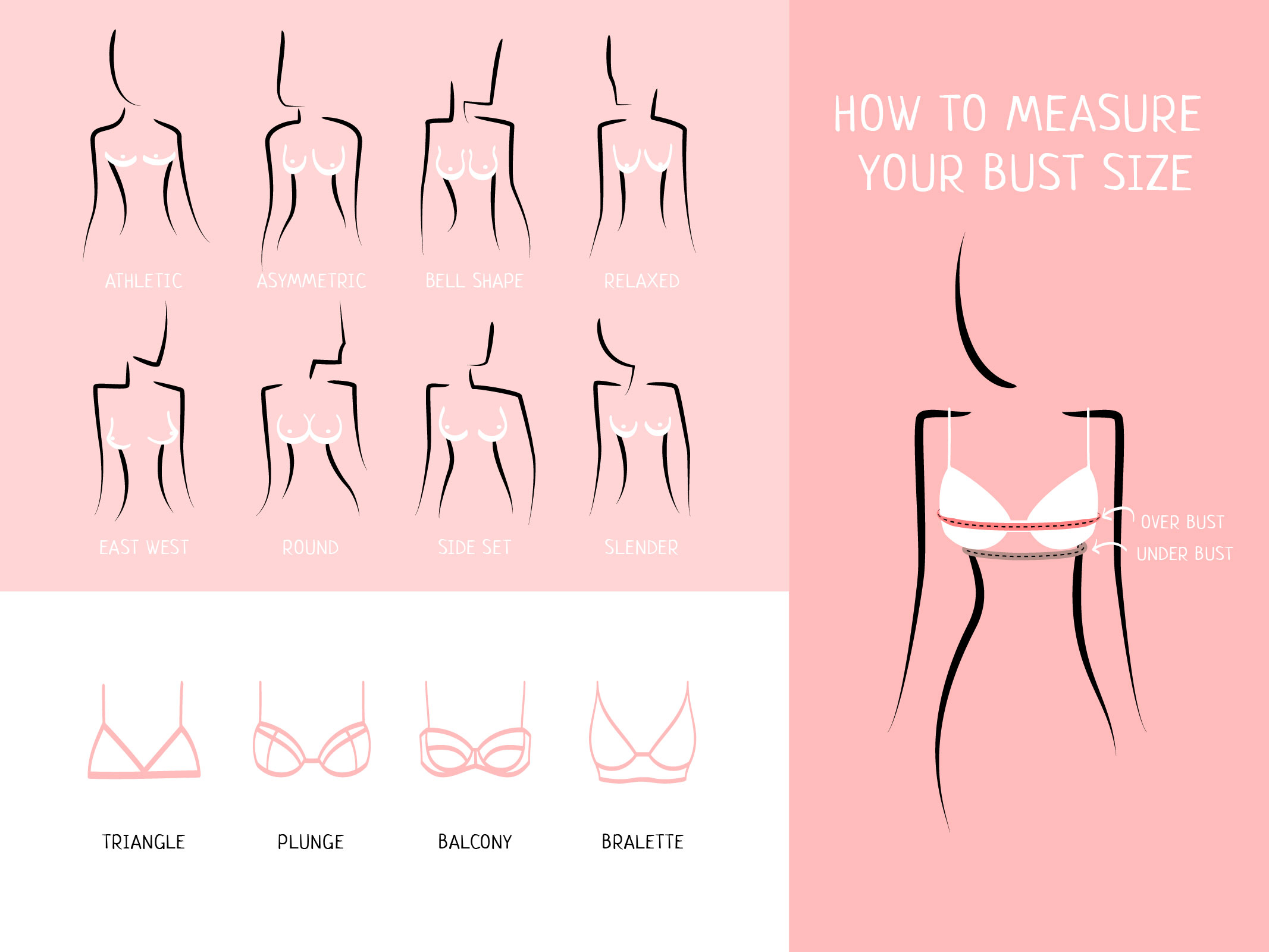 ATHLETIC ASYMMETRIC BELL SHAPE RELAXED

EAST WEST ROUND SIDE SET SLENDER

TRIANGLE PLUNGE BALCONY BRALETTE

HOW TO MEASURE YOUR BUST SIZE

OVER BUST

UNDER BUST