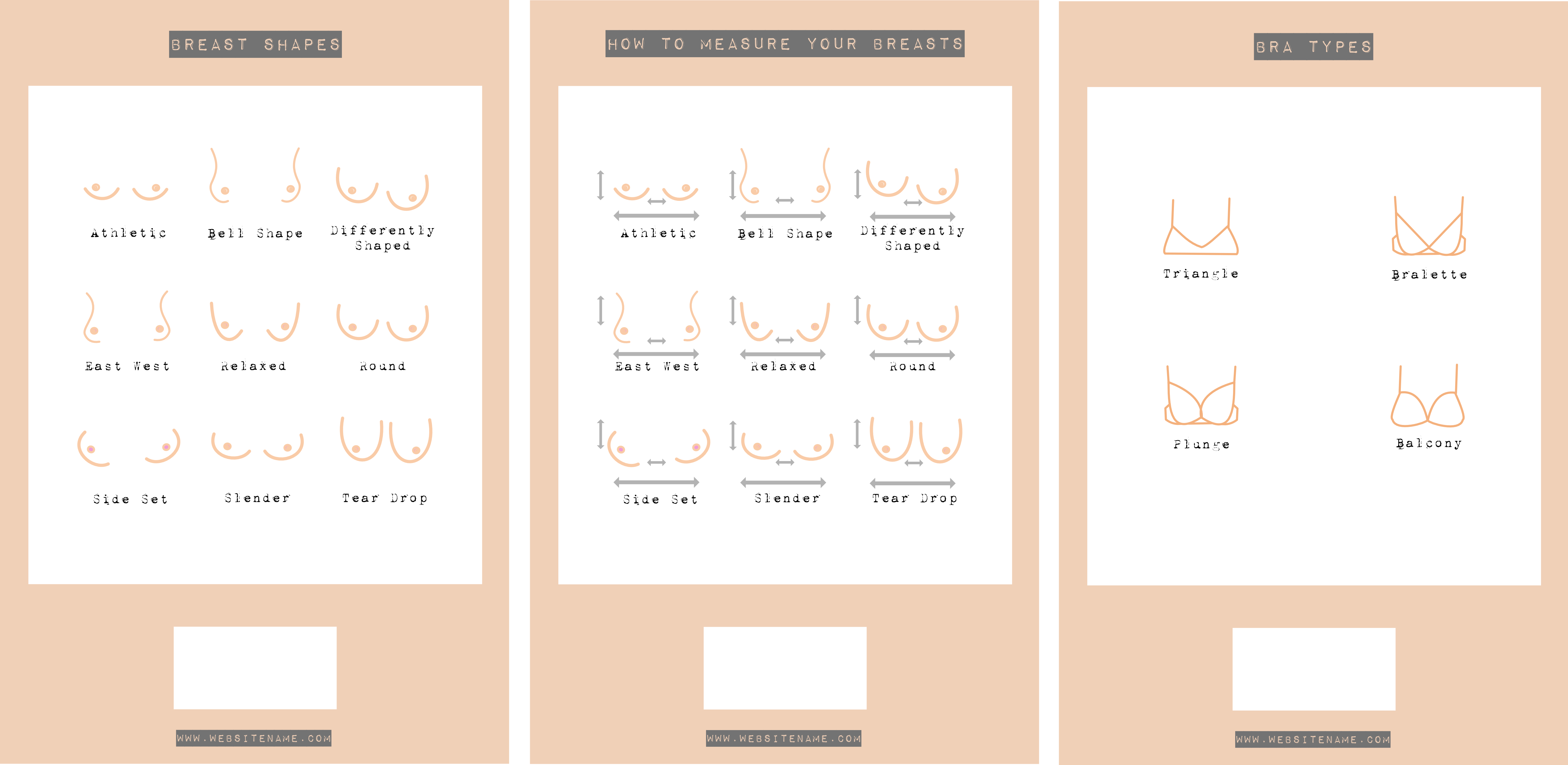 BREAST SHAPES

Athletic

Bell Shape

Differently Shaped

East West

Relaxed

Round

Side Set

Slender

Tear Drop

WWW.WEBSITENAME.COM

HOW TO MEASURE YOUR BREASTS

Athletic

Bell Shape

Differently Shaped

East West

Relaxed

Round

Side Set

Slender

Tear Drop

WWW.WEBSITENAME.COM

BRA TYPES

Triangle

Bralette

Plunge

Balcony

WWW.WEBSITENAME.COM