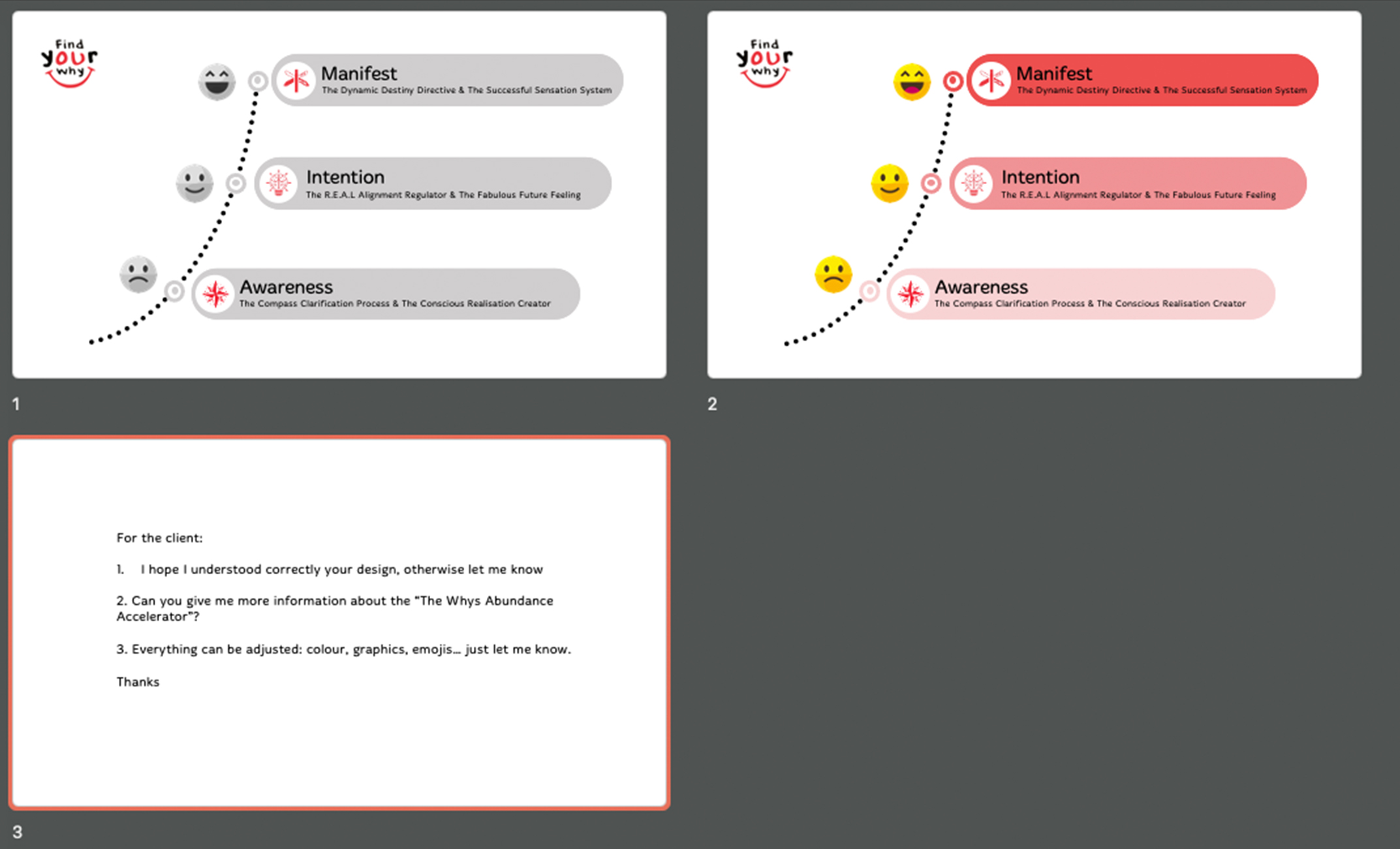 Find your why

Manifest
The Dynamic Destiny Directive & The Successful Sensation System

Intention
The R.E.A.L Alignment Regulator & The Fabulous Future Feeling

Awareness
The Compass Clarification Process & The Conscious Realisation Creator

1

Find your why

Manifest
The Dynamic Destiny Directive & The Successful Sensation System

Intention
The R.E.A.L Alignment Regulator & The Fabulous Future Feeling

Awareness
The Compass Clarification Process & The Conscious Realisation Creator

2

For the client:

1. I hope I understood correctly your design, otherwise let me know

2. Can you give me more information about the "The Whys Abundance Accelerator"?

3. Everything can be adjusted: colour, graphics, emojis... just let me know.

Thanks

3