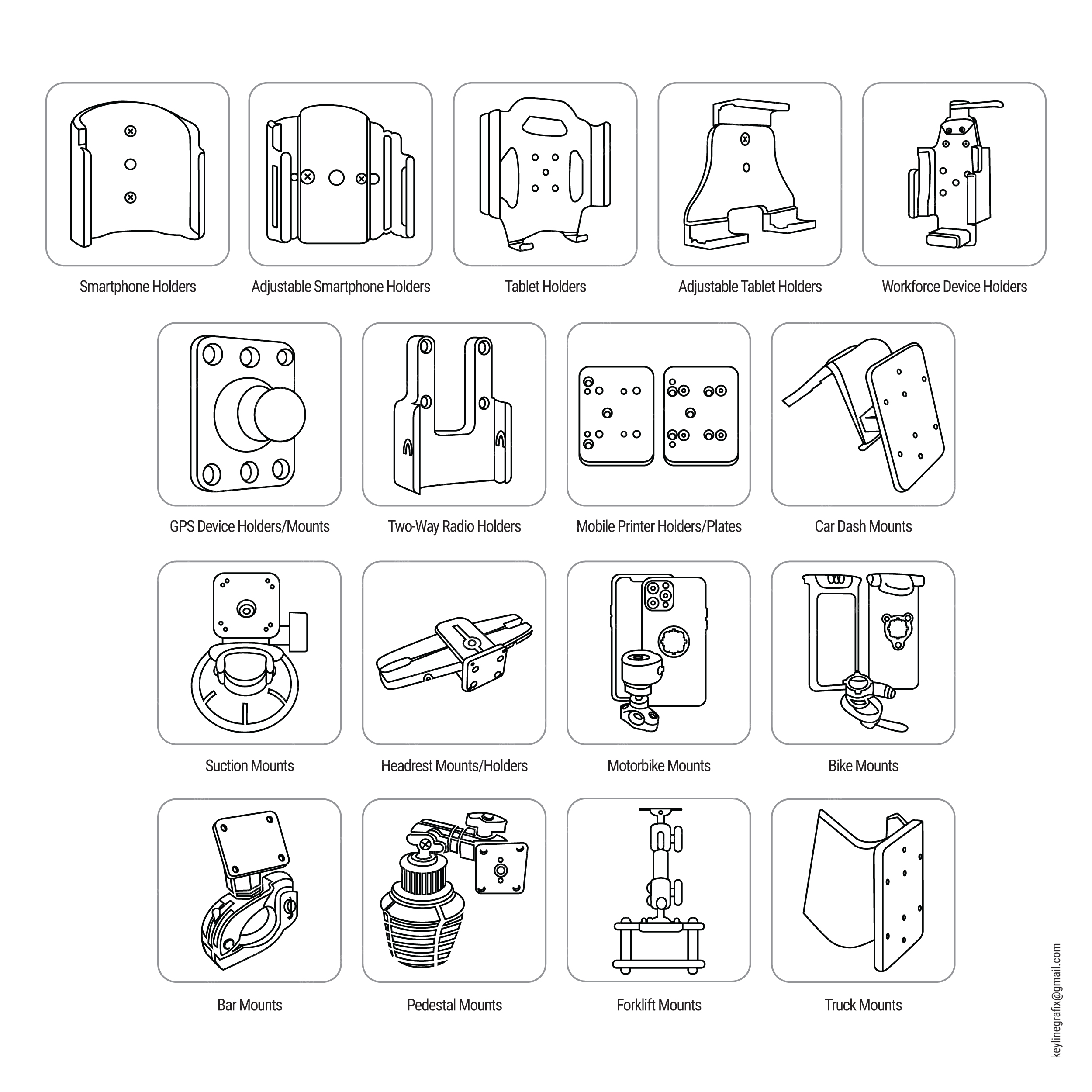 Smartphone Holders

Adjustable Smartphone Holders

Tablet Holders

Adjustable Tablet Holders

Workforce Device Holders

GPS Device Holders/Mounts

Two-Way Radio Holders

Mobile Printer Holders/Plates

Car Dash Mounts

Suction Mounts

Headrest Mounts/Holders

Motorbike Mounts

Bike Mounts

Bar Mounts

Pedestal Mounts

Forklift Mounts

Truck Mounts

keylinegrafix@gmail.com