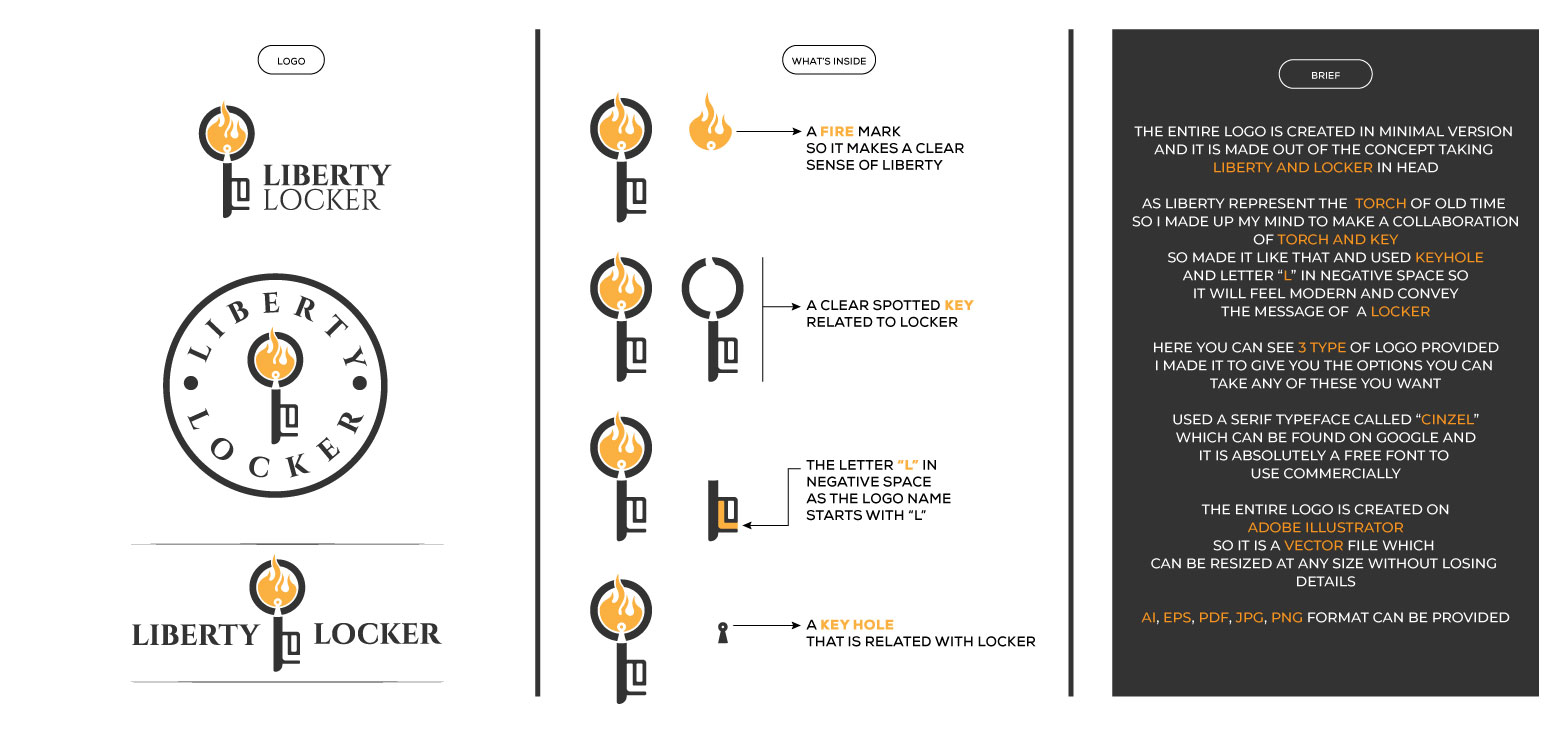 LOGO

LIBERTY
LOCKER

LIBERTY
LOCKER

LIBERTY LOCKER

WHAT'S INSIDE

A FIRE MARK
SO IT MAKES A CLEAR
SENSE OF LIBERTY

A CLEAR SPOTTED KEY
RELATED TO LOCKER

THE LETTER "L" IN
NEGATIVE SPACE
AS THE LOGO NAME
STARTS WITH "L"

A KEY HOLE
THAT IS RELATED WITH LOCKER

BRIEF

THE ENTIRE LOGO IS CREATED IN MINIMAL VERSION AND IT IS MADE OUT OF THE CONCEPT TAKING LIBERTY AND LOCKER IN HEAD

AS LIBERTY REPRESENT THE TORCH OF OLD TIME SO I MADE UP MY MIND TO MAKE A COLLABORATION OF TORCH AND KEY SO MADE IT LIKE THAT AND USED KEYHOLE AND LETTER "L" IN NEGATIVE SPACE SO IT WILL FEEL MODERN AND CONVEY THE MESSAGE OF A LOCKER

HERE YOU CAN SEE 3 TYPE OF LOGO PROVIDED I MADE IT TO GIVE YOU THE OPTIONS YOU CAN TAKE ANY OF THESE YOU WANT

USED A SERIF TYPEFACE CALLED "CINZEL" WHICH CAN BE FOUND ON GOOGLE AND IT IS ABSOLUTELY A FREE FONT TO USE COMMERCIALLY

THE ENTIRE LOGO IS CREATED ON ADOBE ILLUSTRATOR SO IT IS A VECTOR FILE WHICH CAN BE RESIZED AT ANY SIZE WITHOUT LOSING DETAILS

AI, EPS, PDF, JPG, PNG FORMAT CAN BE PROVIDED