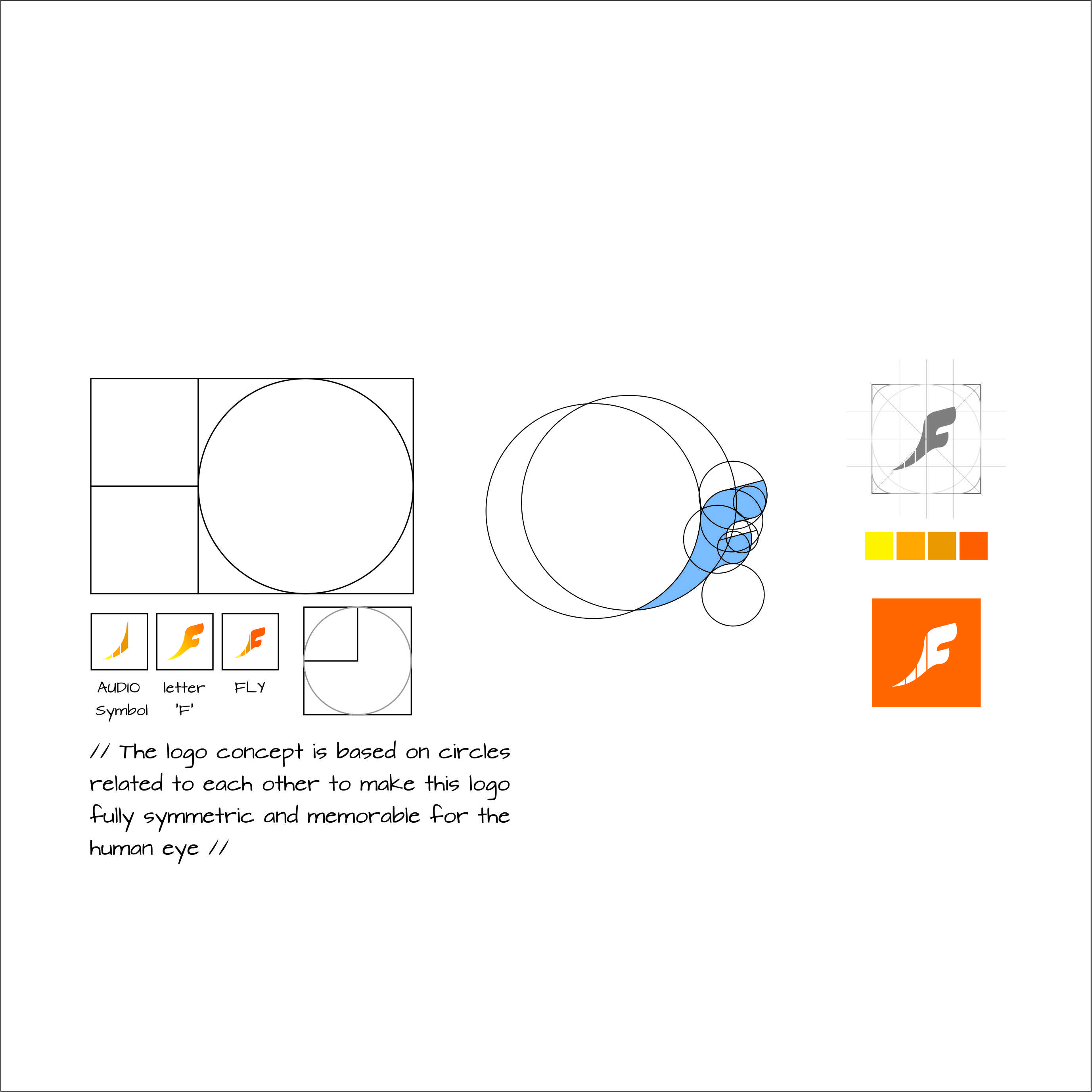 AUDIO Symbol

letter "F"

FLY

// The logo concept is based on circles related to each other to make this logo fully symmetric and memorable for the human eye //