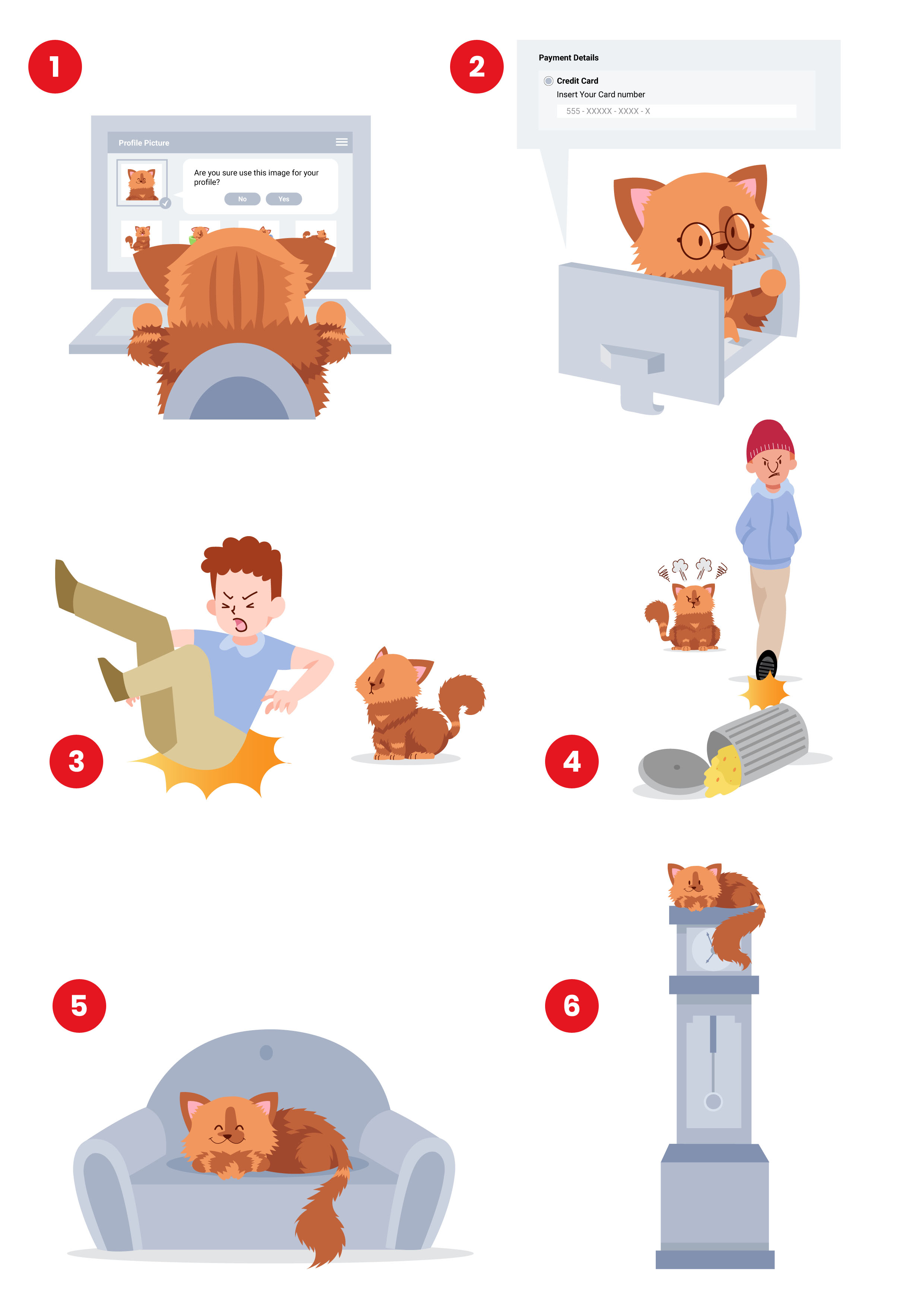 1

Profile Picture

Are you sure use this image for your profile?

No

Yes

2

Payment Details

Credit Card

Insert Your Card number

555 - XXXXX - XXXX - X

3

4

5

6