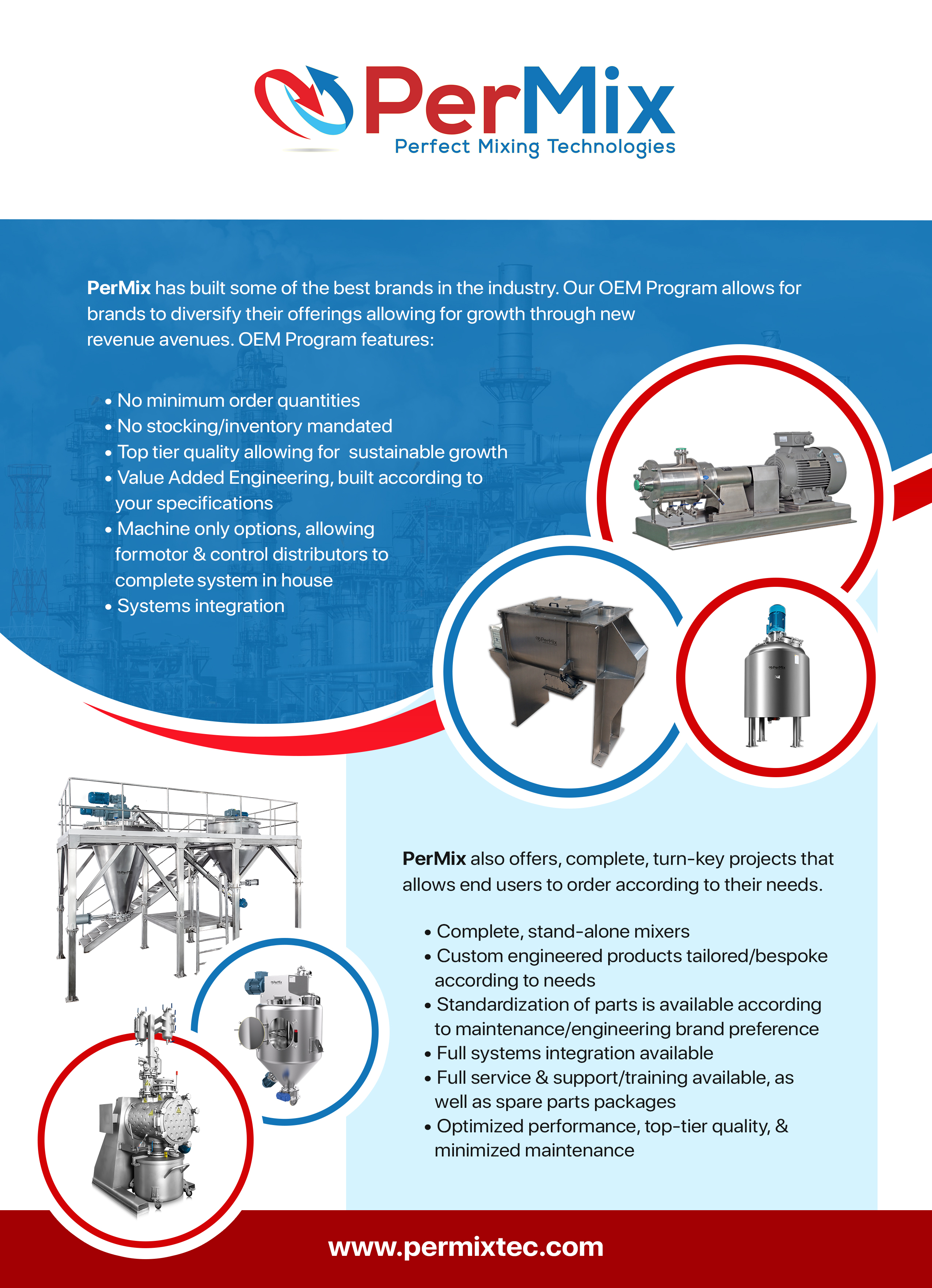 PerMix
Perfect Mixing Technologies

PerMix has built some of the best brands in the industry. Our OEM Program allows for brands to diversify their offerings allowing for growth through new revenue avenues. OEM Program features:

• No minimum order quantities
• No stocking/inventory mandated
• Top tier quality allowing for sustainable growth
• Value Added Engineering, built according to your specifications
• Machine only options, allowing formotor & control distributors to complete system in house
• Systems integration

PerMix also offers, complete, turn-key projects that allows end users to order according to their needs.

• Complete, stand-alone mixers
• Custom engineered products tailored/bespoke according to needs
• Standardization of parts is available according to maintenance/engineering brand preference
• Full systems integration available
• Full service & support/training available, as well as spare parts packages
• Optimized performance, top-tier quality, & minimized maintenance

www.permixtec.com