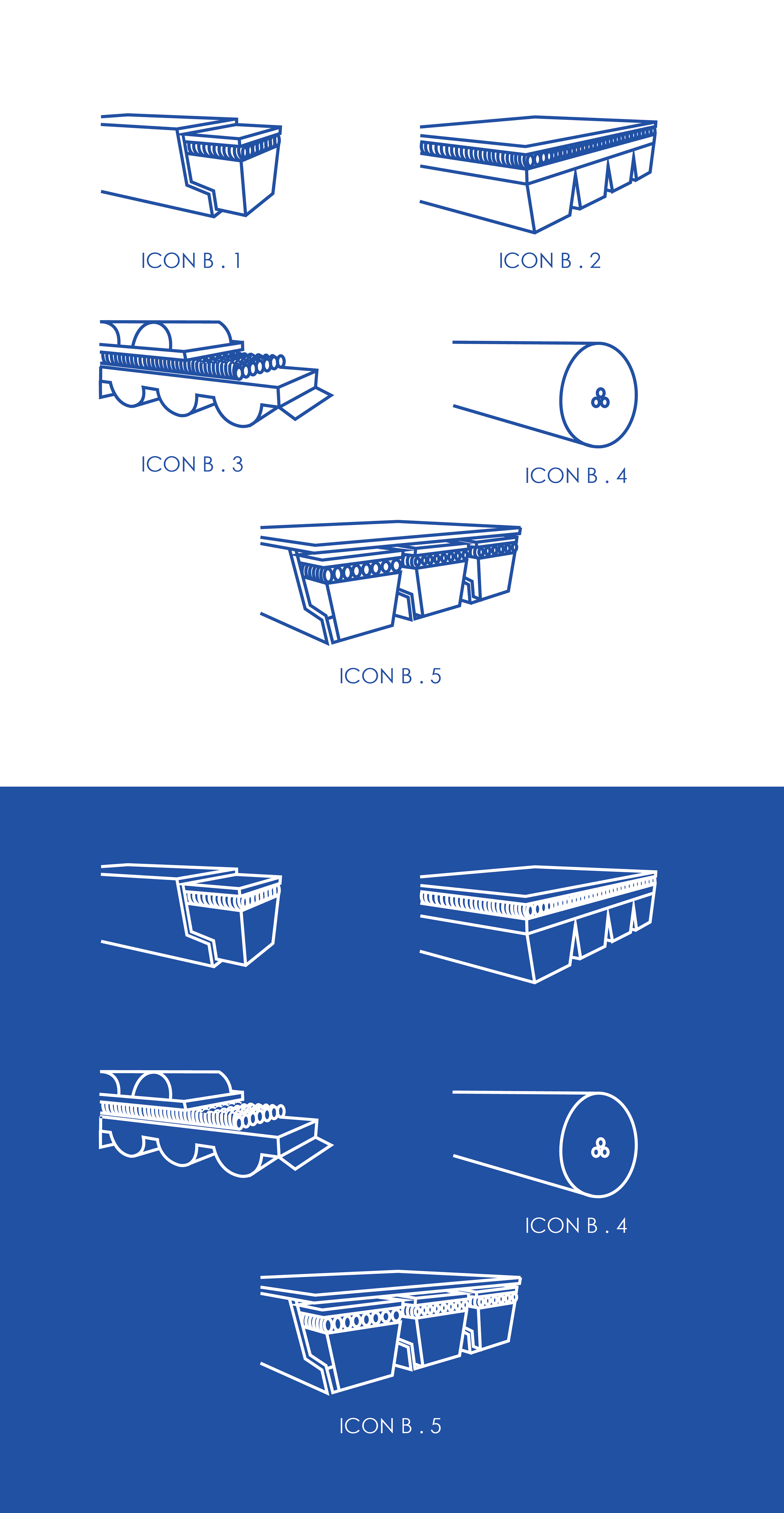 ICON B . 1

ICON B . 2

ICON B . 3

ICON B . 4

ICON B . 5

ICON B . 4

ICON B . 5