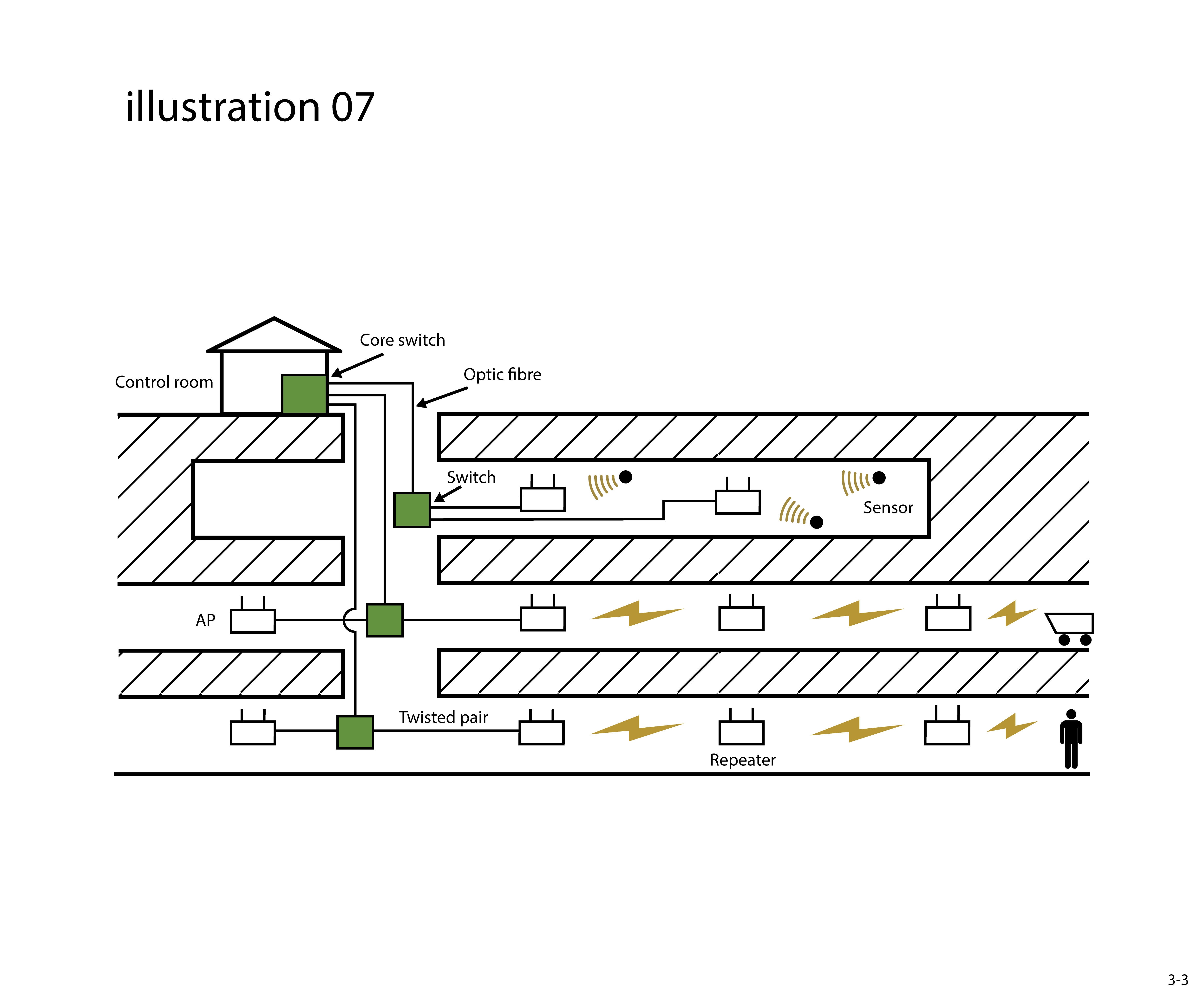 illustration 07

Core switch

Control room

Optic fibre

Switch

Sensor

AP

Twisted pair

Repeater

3-3