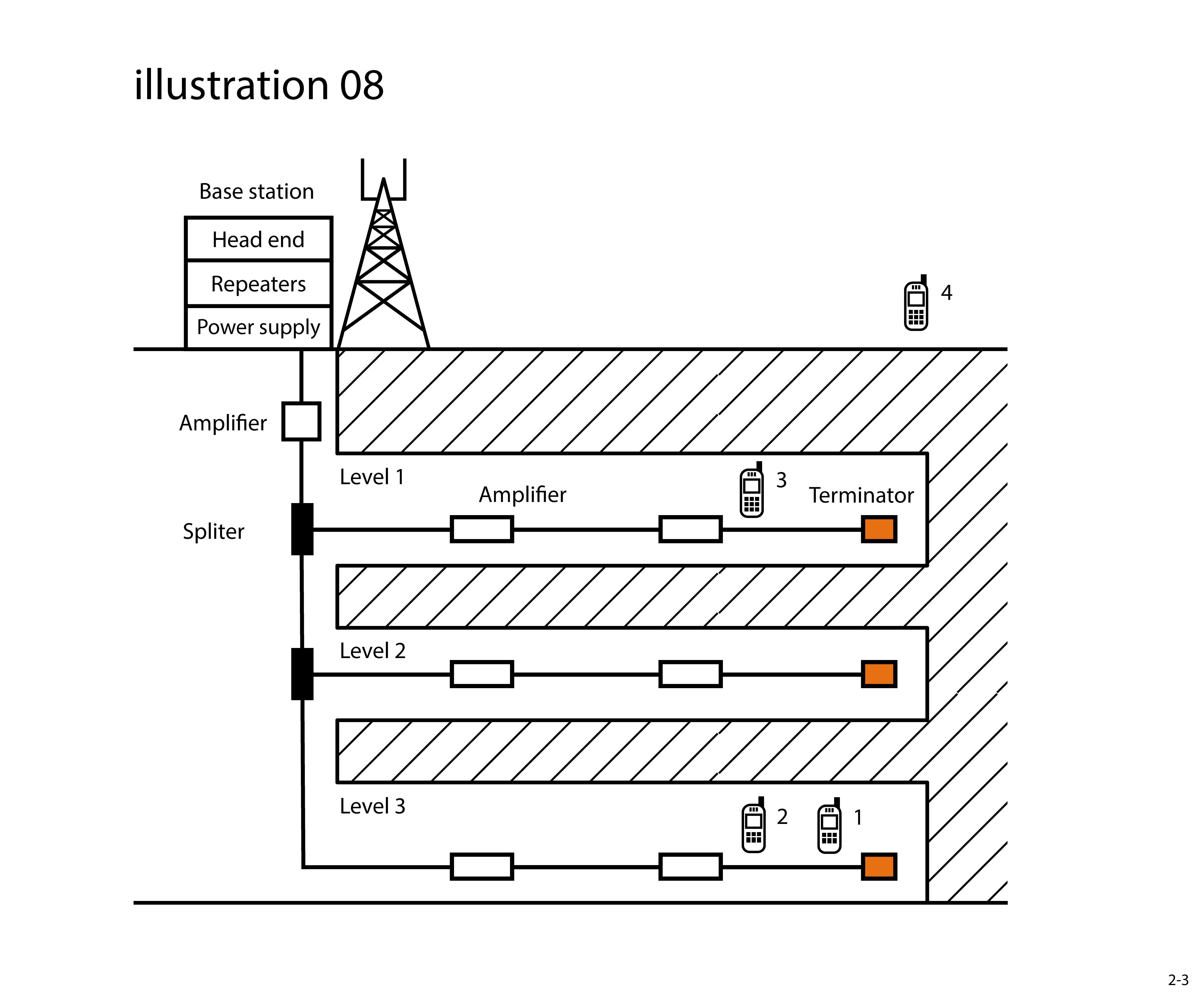 illustration 08

Base station

Head end

Repeaters

Power supply

4

Amplifier

Level 1

Amplifier

3

Terminator

Spliter

Level 2

Level 3

2

1

2-3