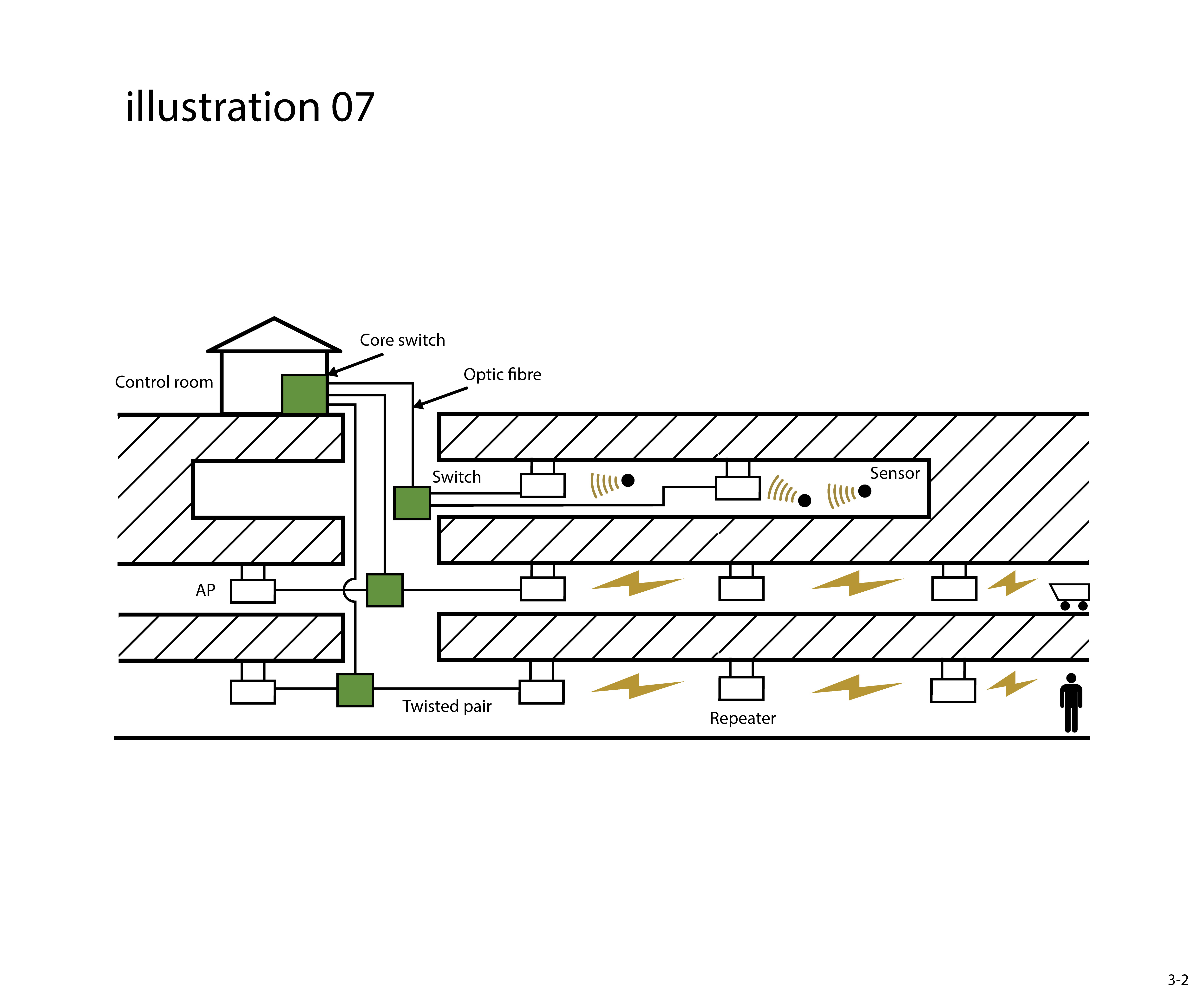 illustration 07

Core switch

Control room

Optic fibre

Switch

Sensor

AP

Twisted pair

Repeater

3-2