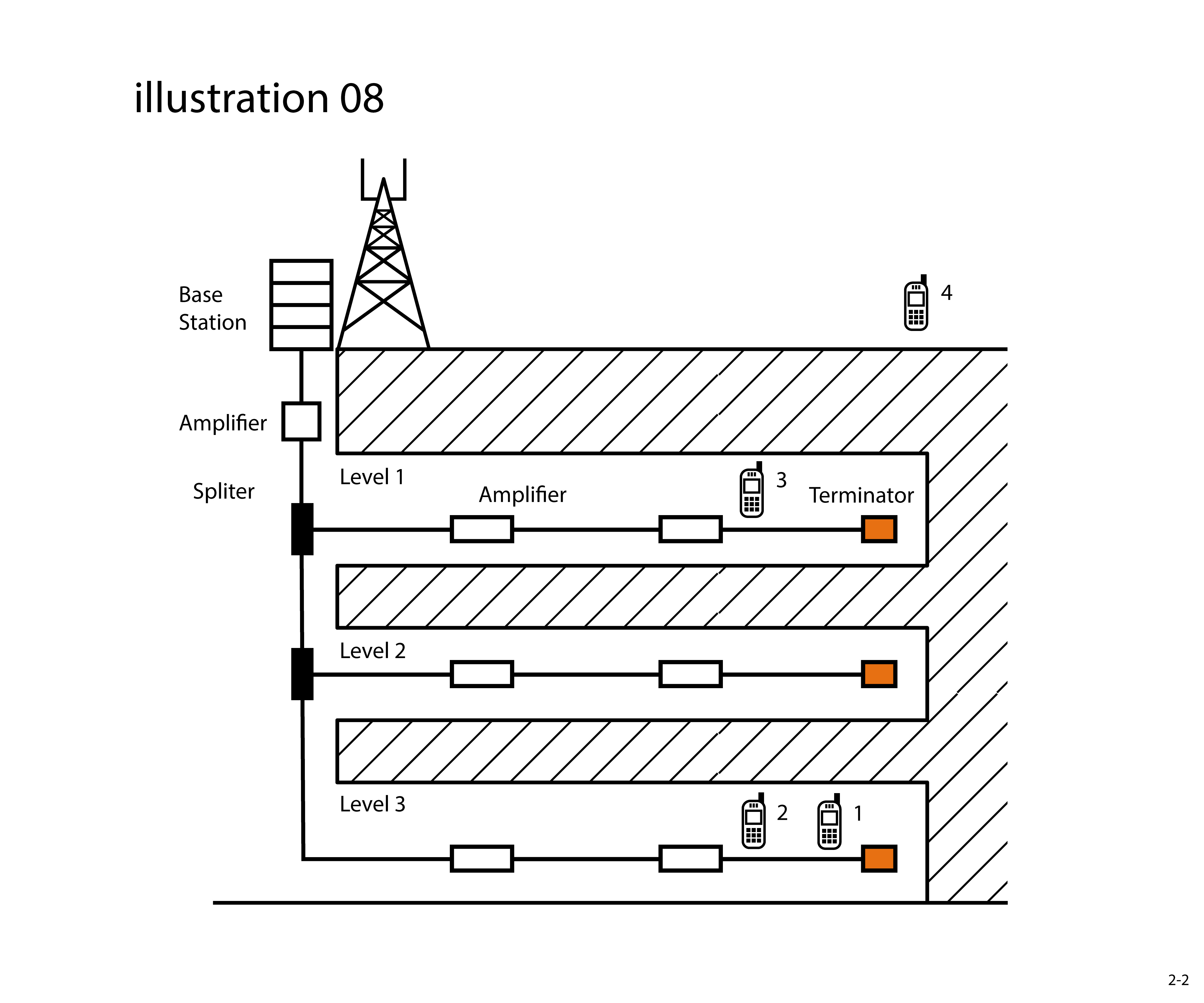 illustration 08

Base Station

4

Amplifier

Spliter

Level 1

Amplifier

3

Terminator

Level 2

Level 3

2

1

2-2