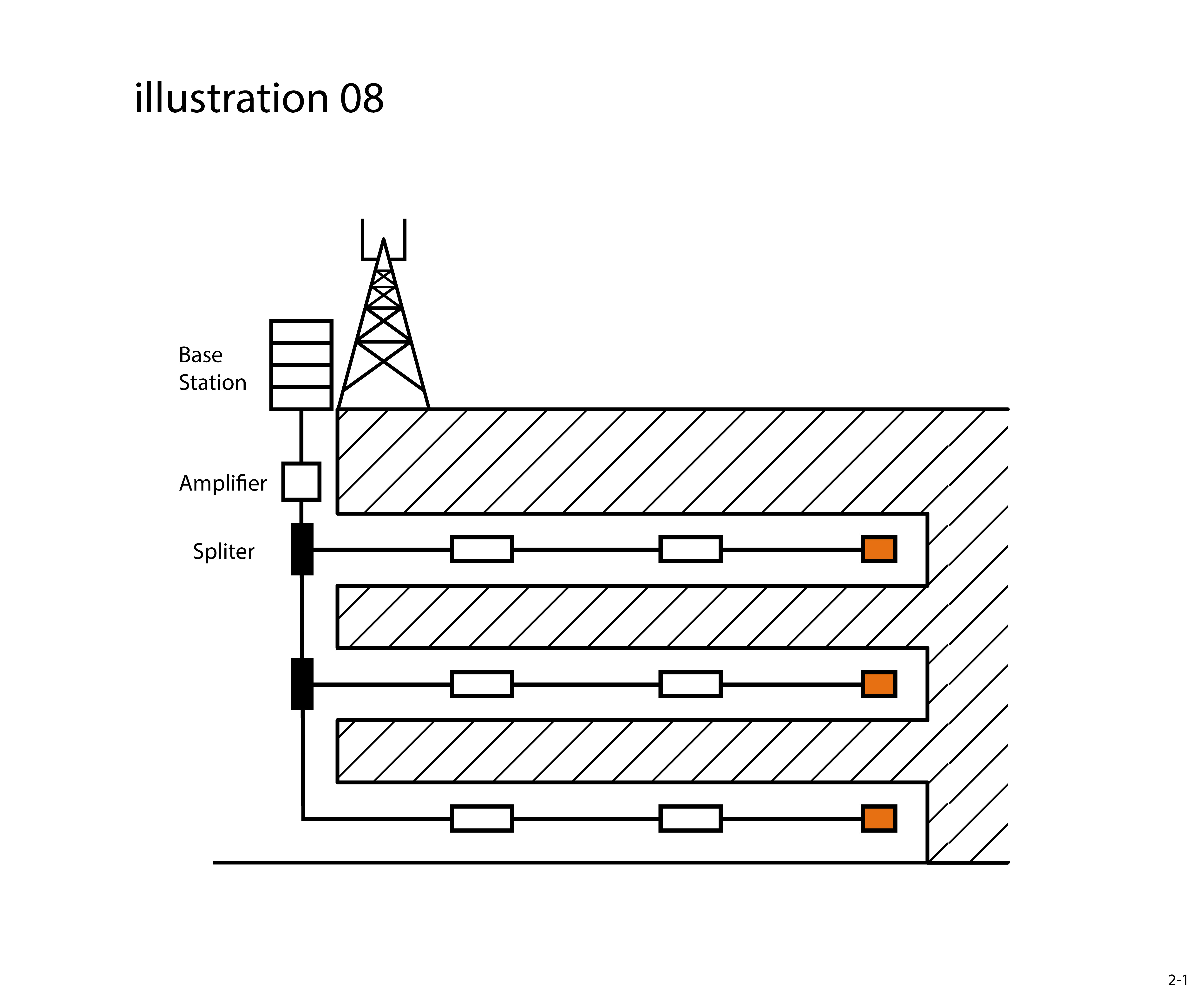 illustration 08

Base Station

Amplifier

Spliter

2-1