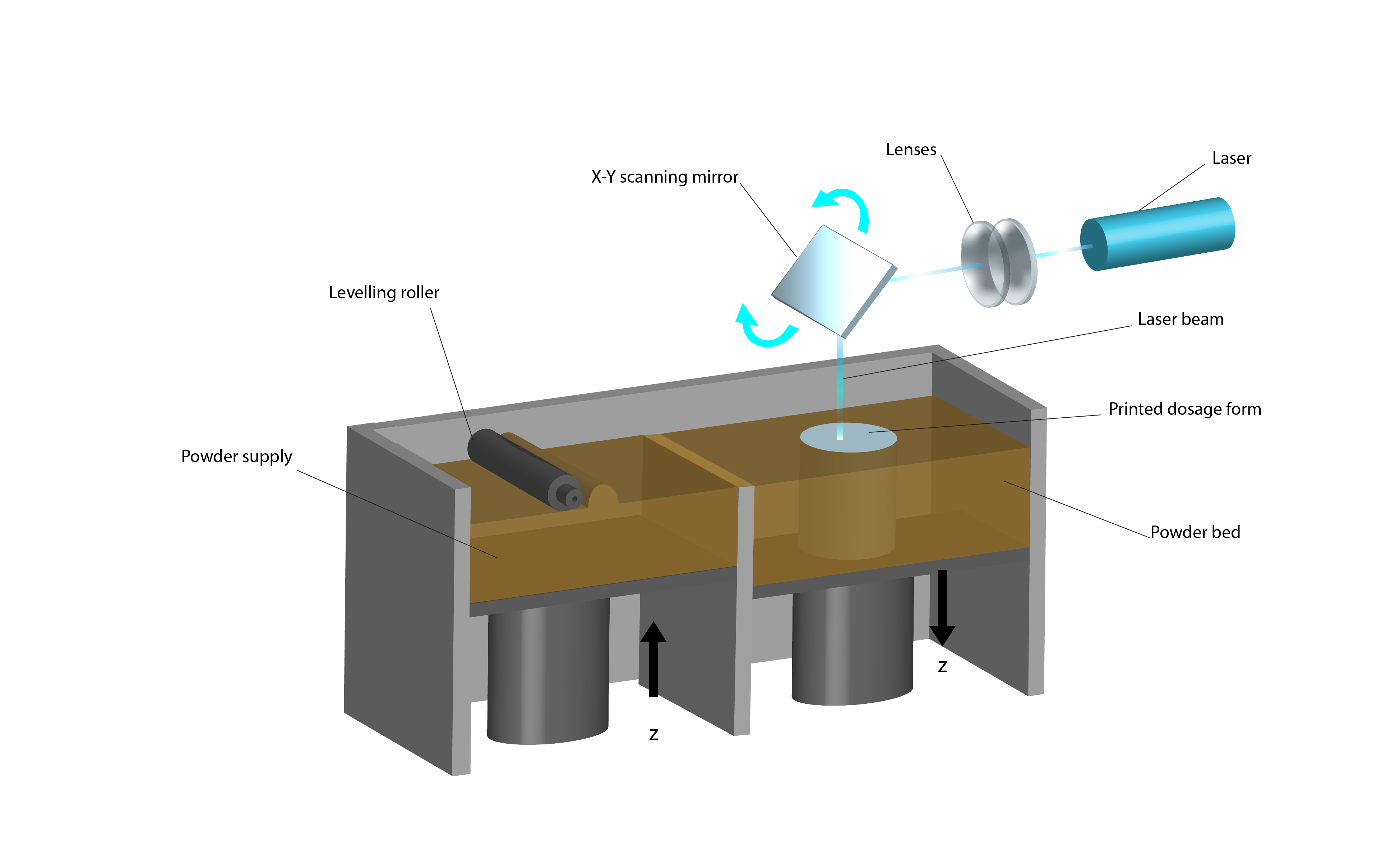 Lenses

Laser

X-Y scanning mirror

Levelling roller

Laser beam

Printed dosage form

Powder supply

Powder bed

z

z