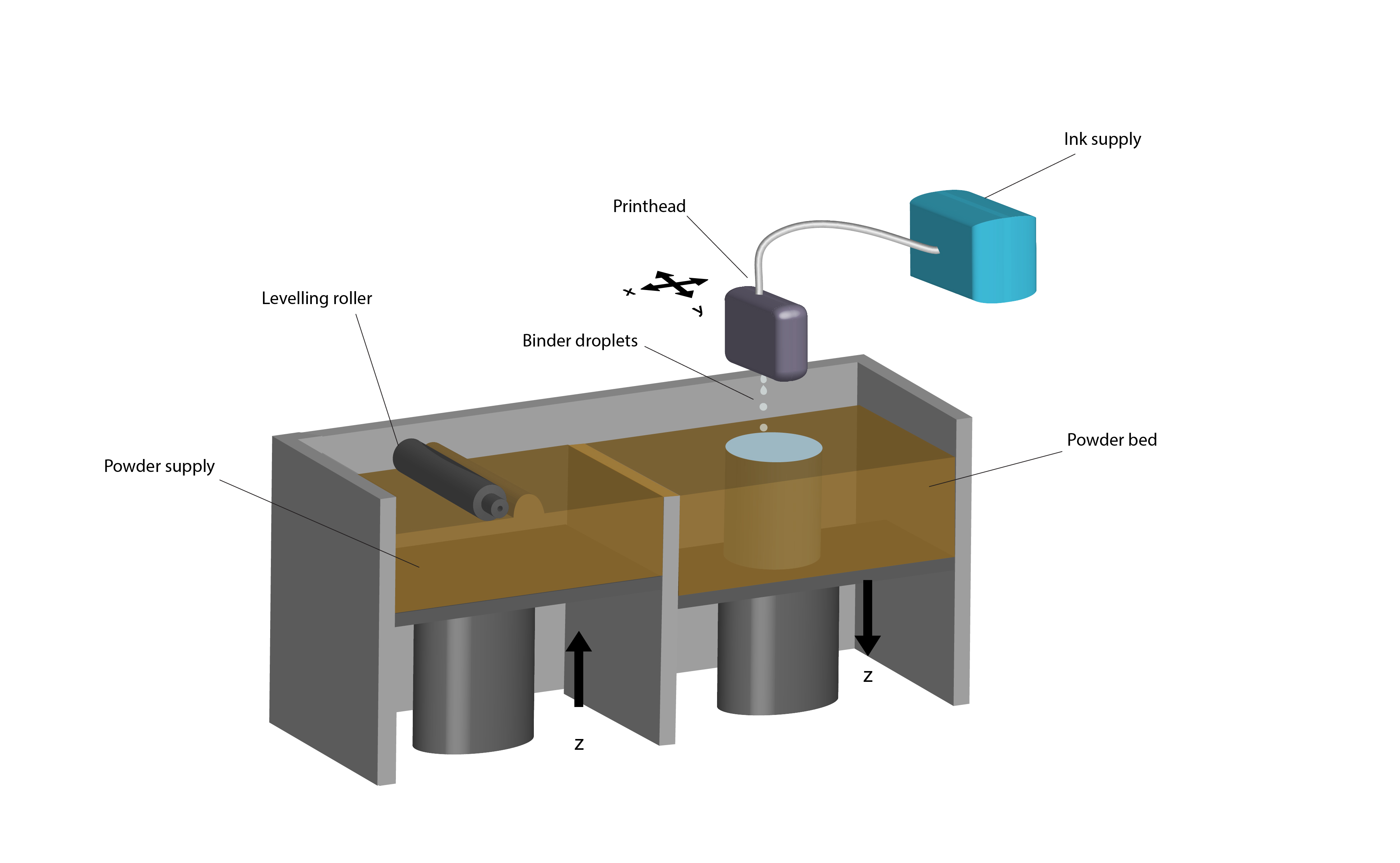 Ink supply

Printhead

x

y

Levelling roller

Binder droplets

Powder bed

Powder supply

z

z